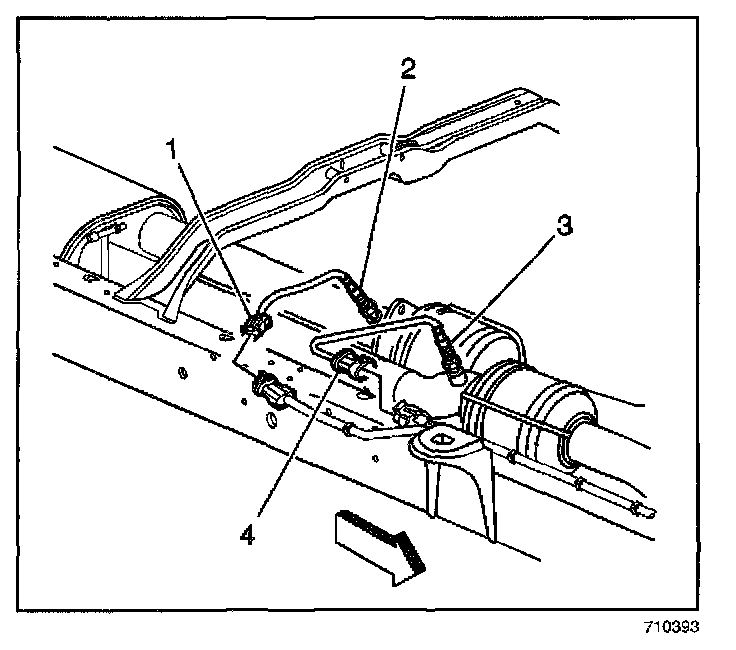 2
1
3
4
710393