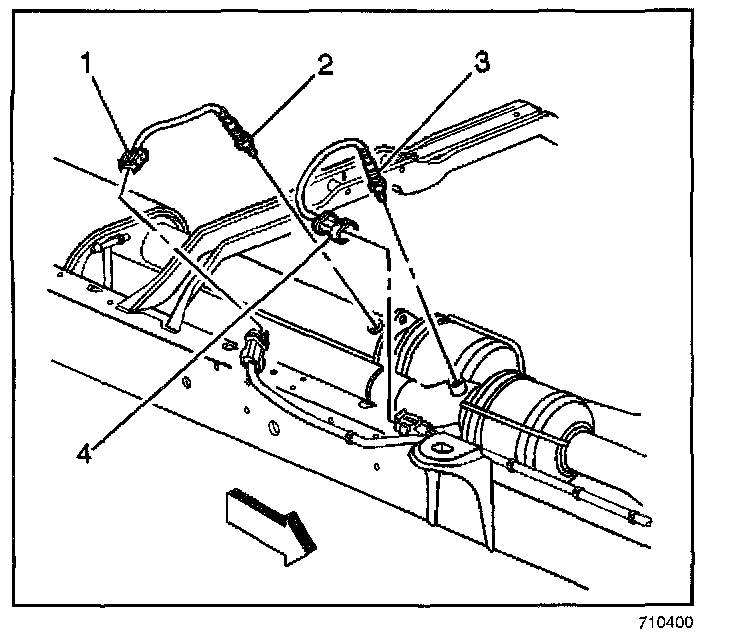 1
2
3
4
710400