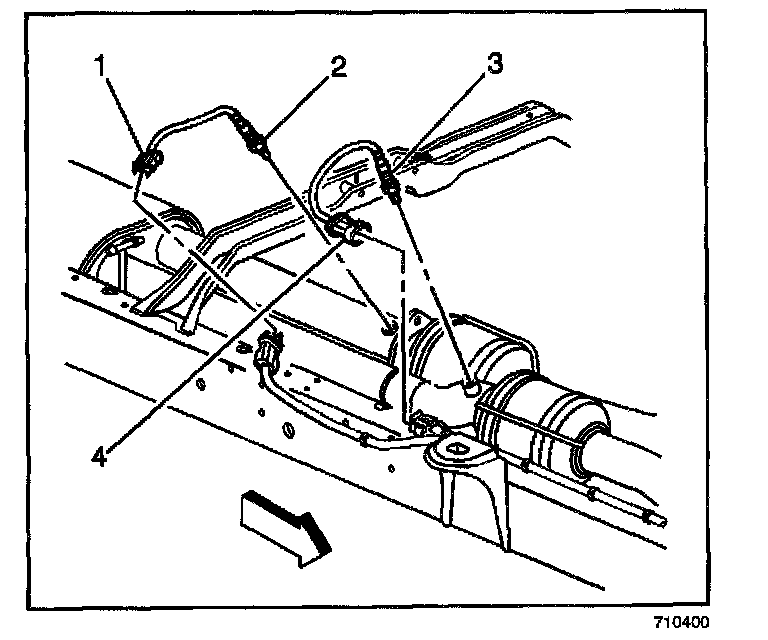 1
2
3
4
710400