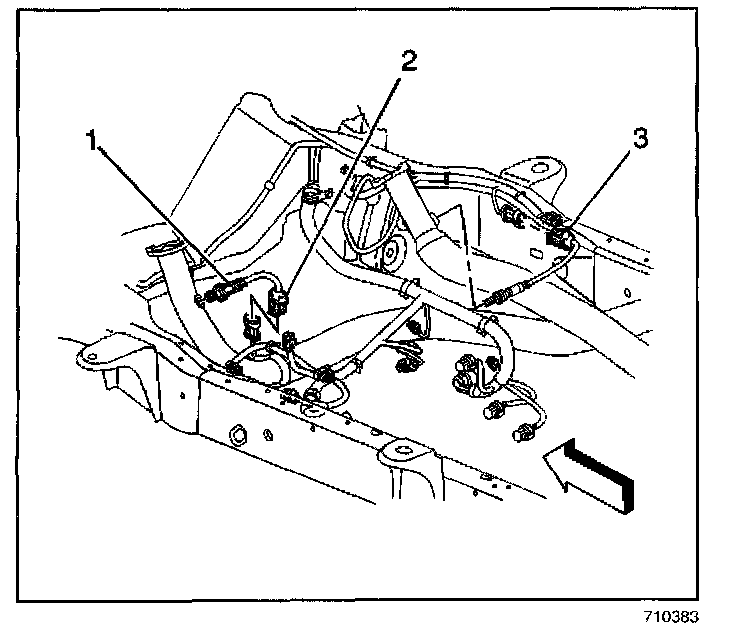 1
2
3
710383