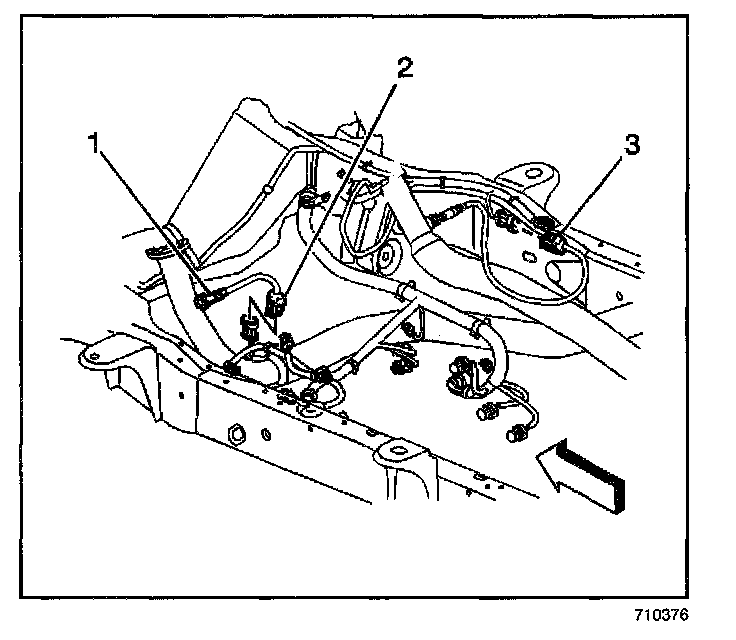 1
2
3
710376