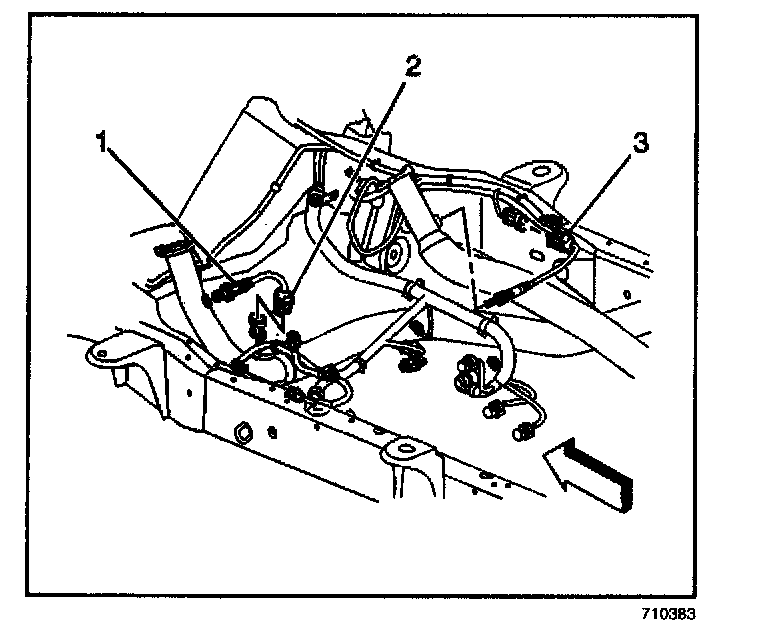 1
2
3
710383