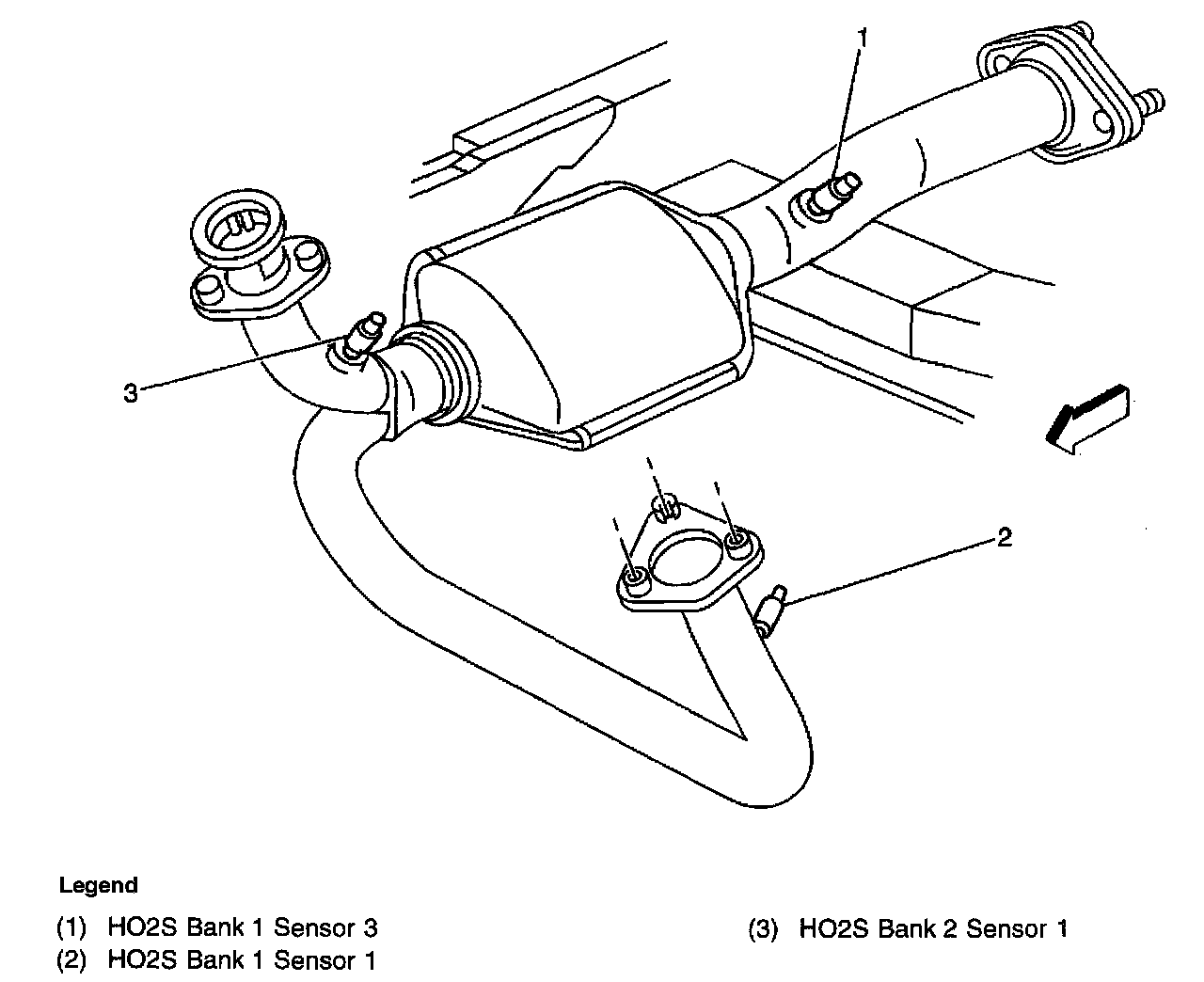 1

3

2

Legend

(1) HO2S Bank 1 Sensor 3

(2) HO2S Bank 1 Sensor 1

(3) HO2S Bank 2 Sensor 1