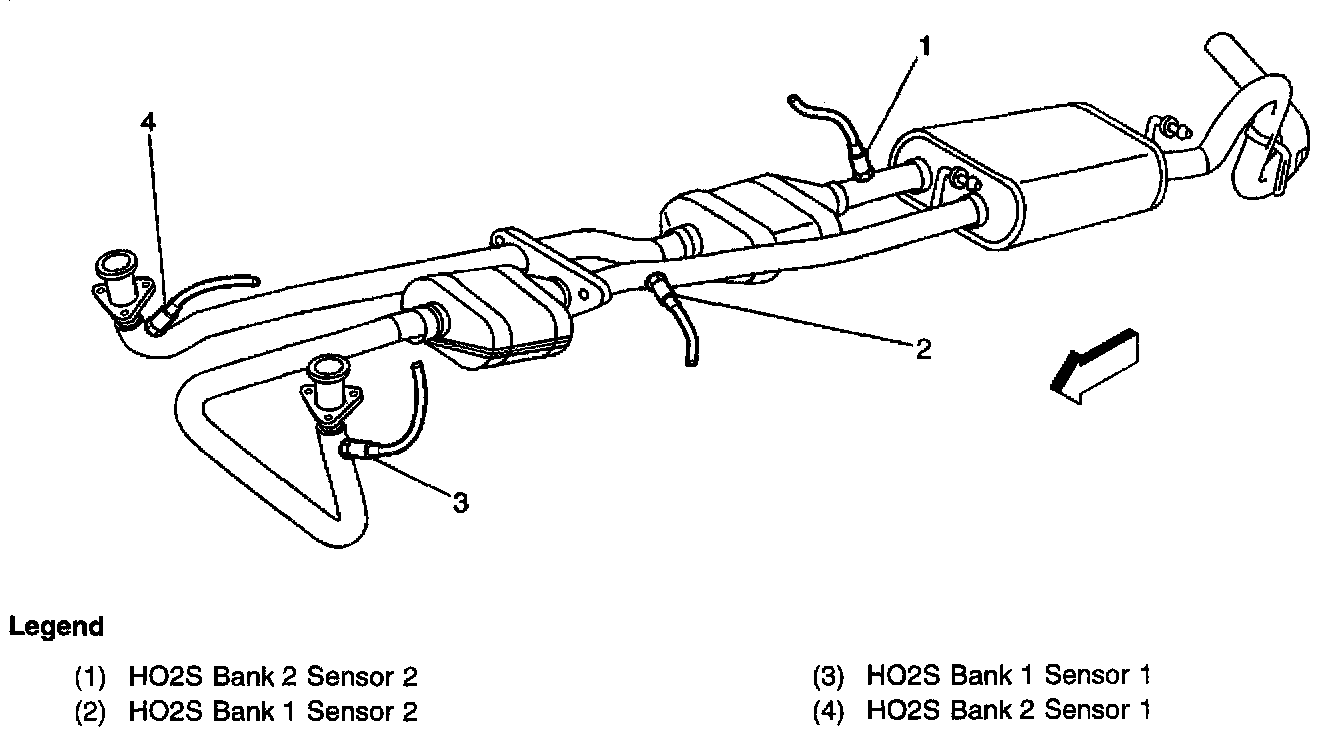 1

4

2

3

Legend

(1) HO2S Bank 2 Sensor 2
(2) HO2S Bank 1 Sensor 2

(3) HO2S Bank 1 Sensor 1
(4) HO2S Bank 2 Sensor 1