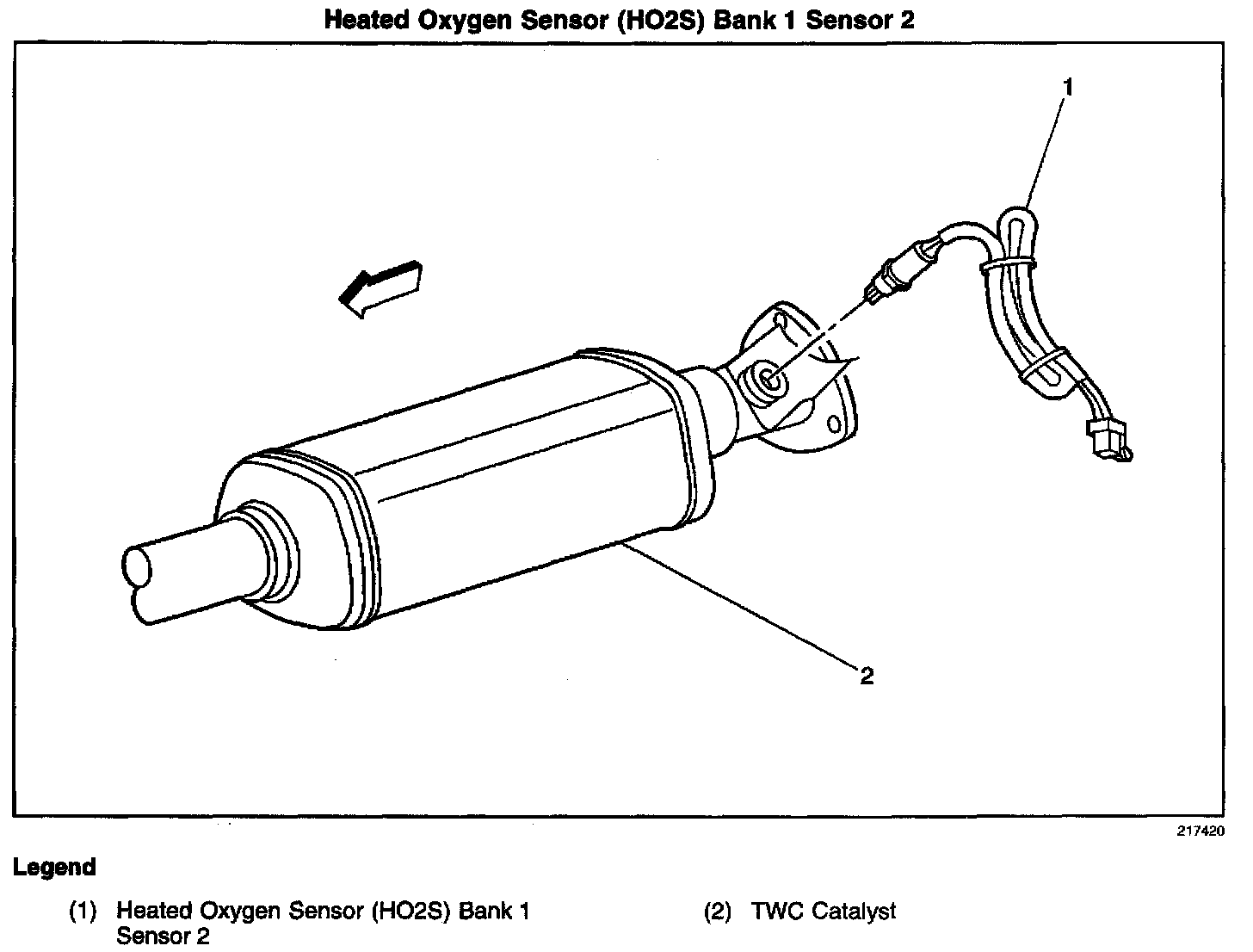 Heated Oxygen Sensor (HO2S) Bank 1 Sensor 2

1

2

217420

Legend

(1) Heated Oxygen Sensor (HO2S) Bank 1 Sensor 2

(2) TWC Catalyst