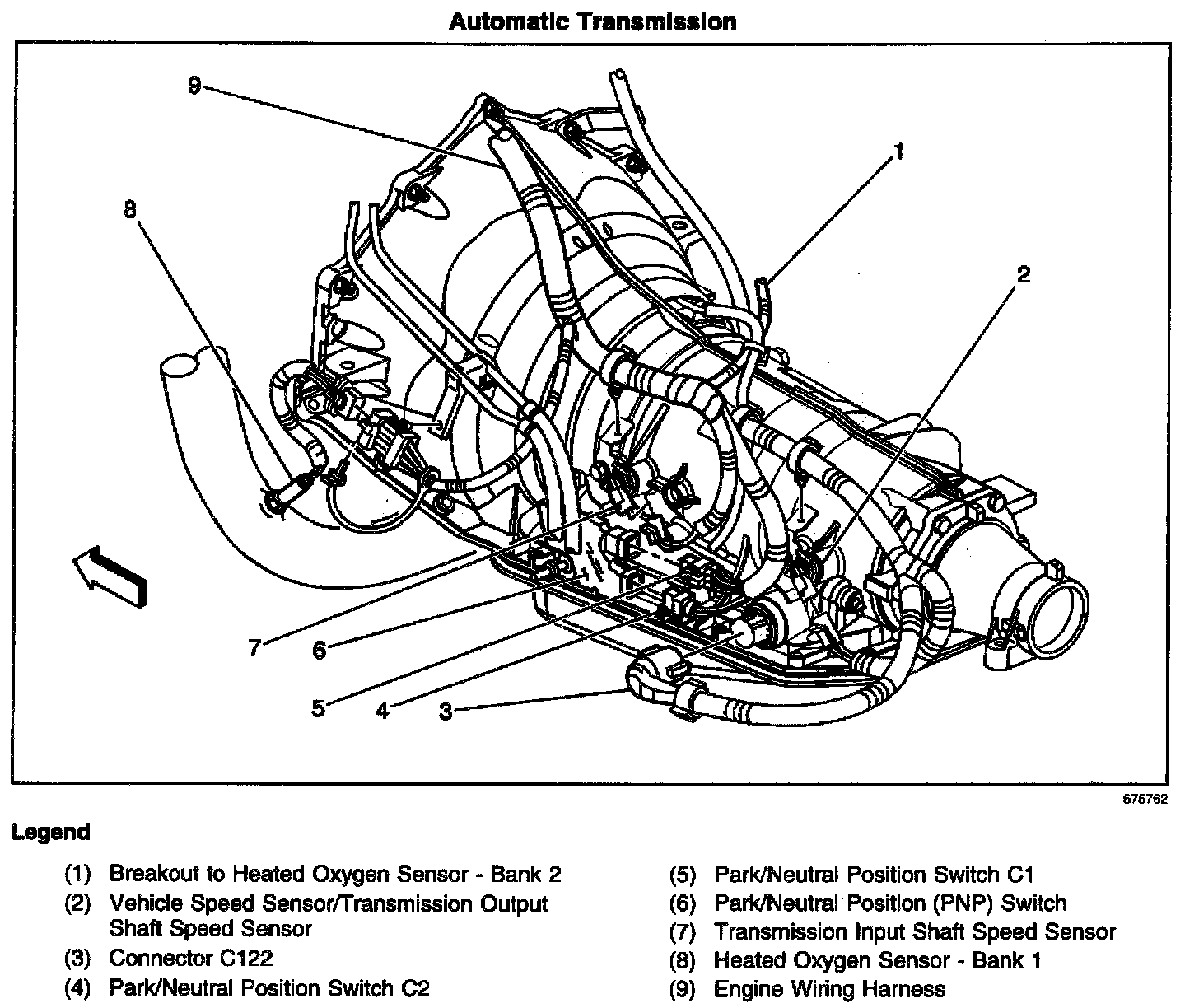 Automatic Transmission

9

1

8

2

7

6

5

4

3

675762

Legend

(1) Breakout to Heated Oxygen Sensor - Bank 2
(2) Vehicle Speed Sensor/Transmission Output Shaft Speed Sensor
(3) Connector C122
(4) Park/Neutral Position Switch C2

(5) Park/Neutral Position Switch C1
(6) Park/Neutral Position (PNP) Switch
(7) Transmission Input Shaft Speed Sensor
(8) Heated Oxygen Sensor - Bank 1
(9) Engine Wiring Harness