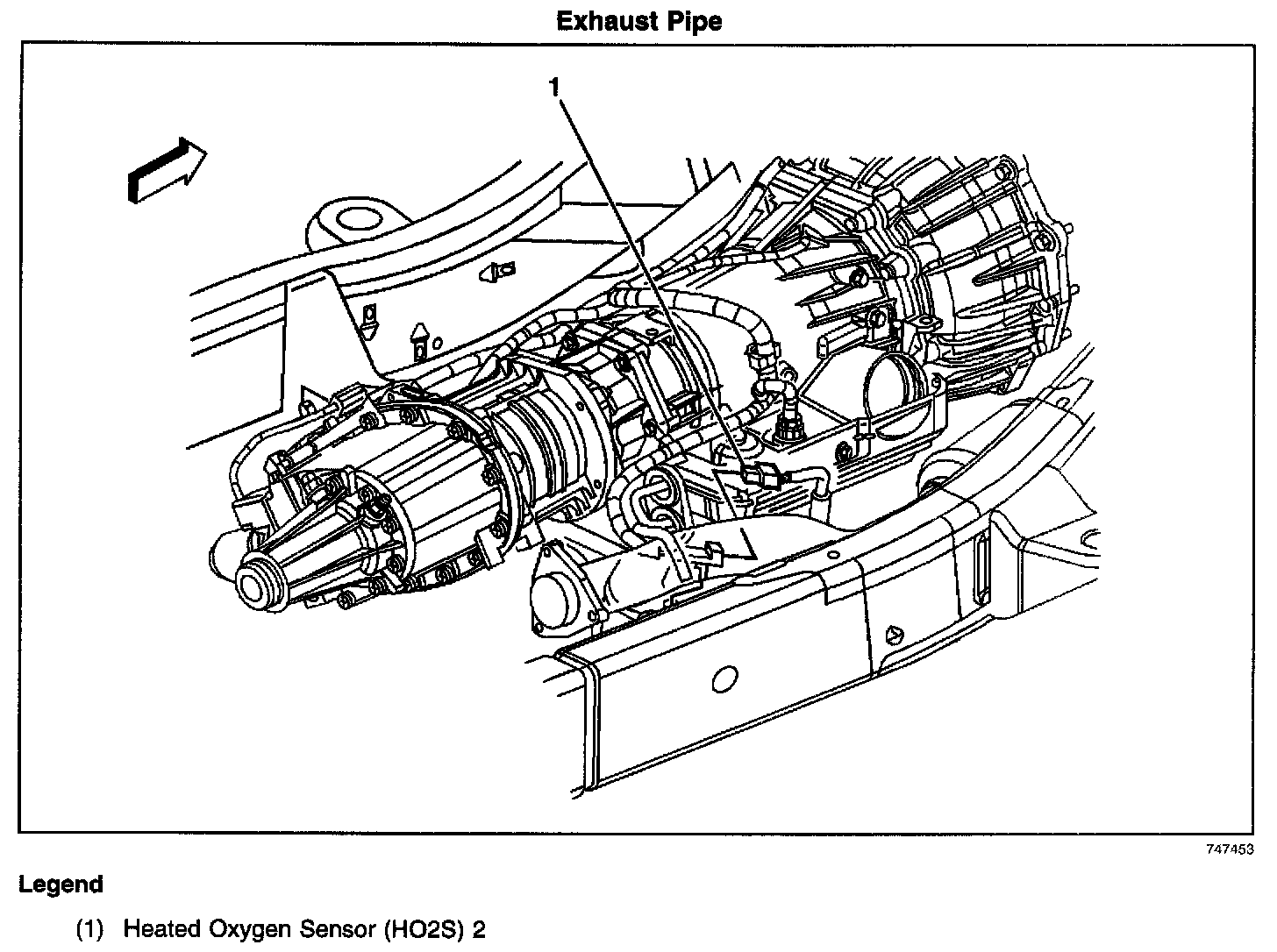 Exhaust Pipe

1

747453

Legend

(1) Heated Oxygen Sensor (HO2S) 2