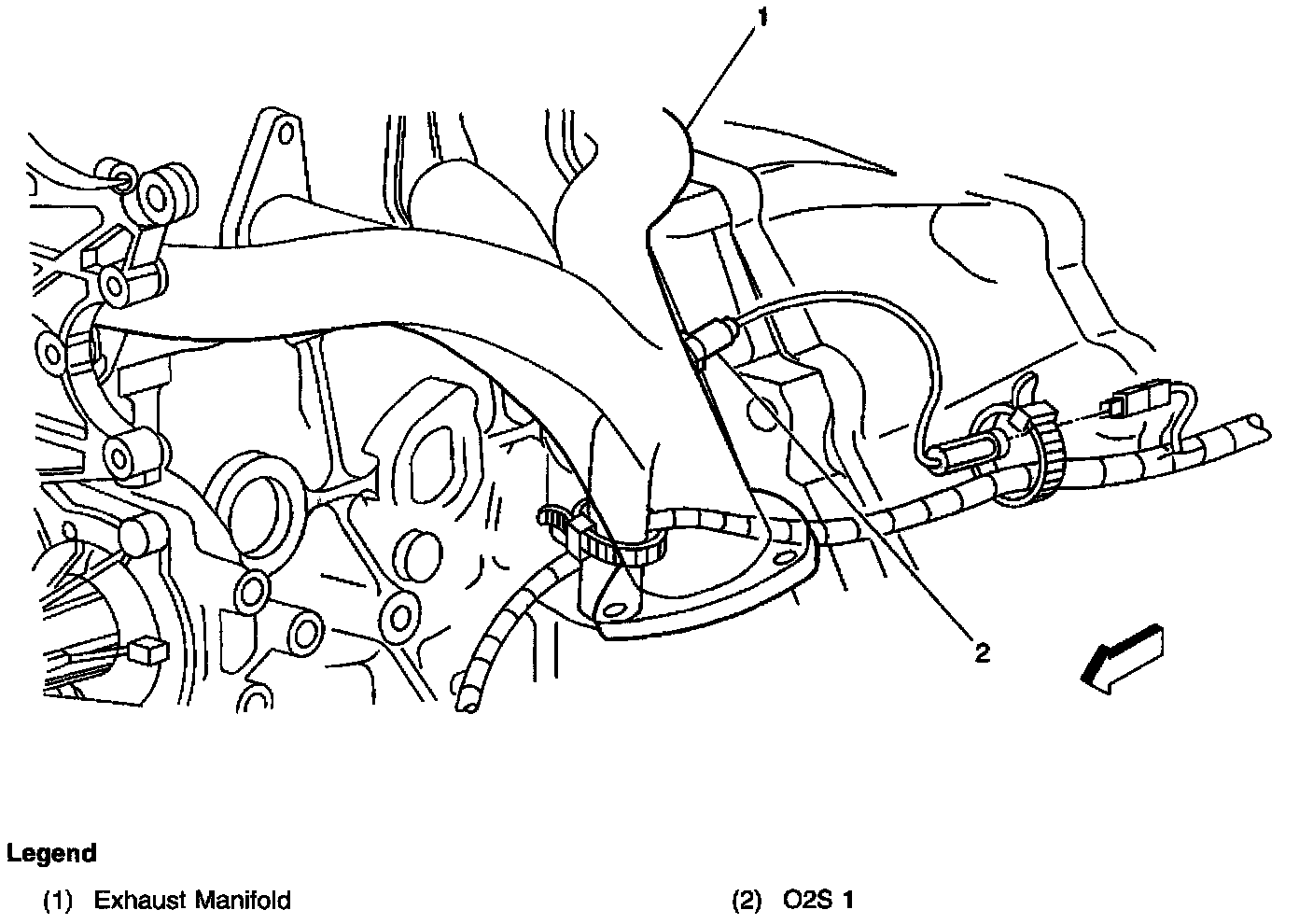 1

2

Legend

(1) Exhaust Manifold

(2) O2S 1