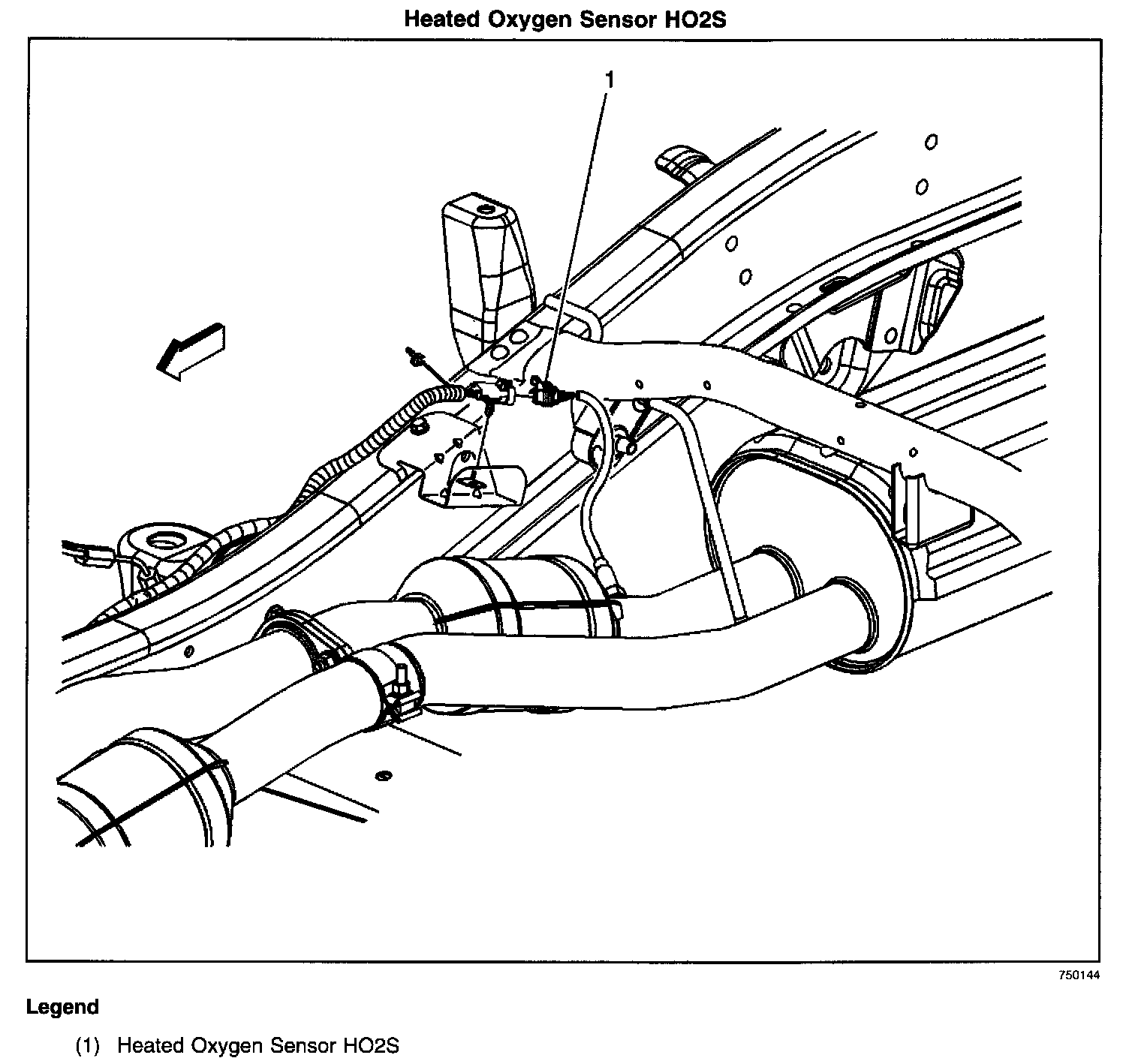 Heated Oxygen Sensor HO2S

1

750144

Legend

(1) Heated Oxygen Sensor HO2S