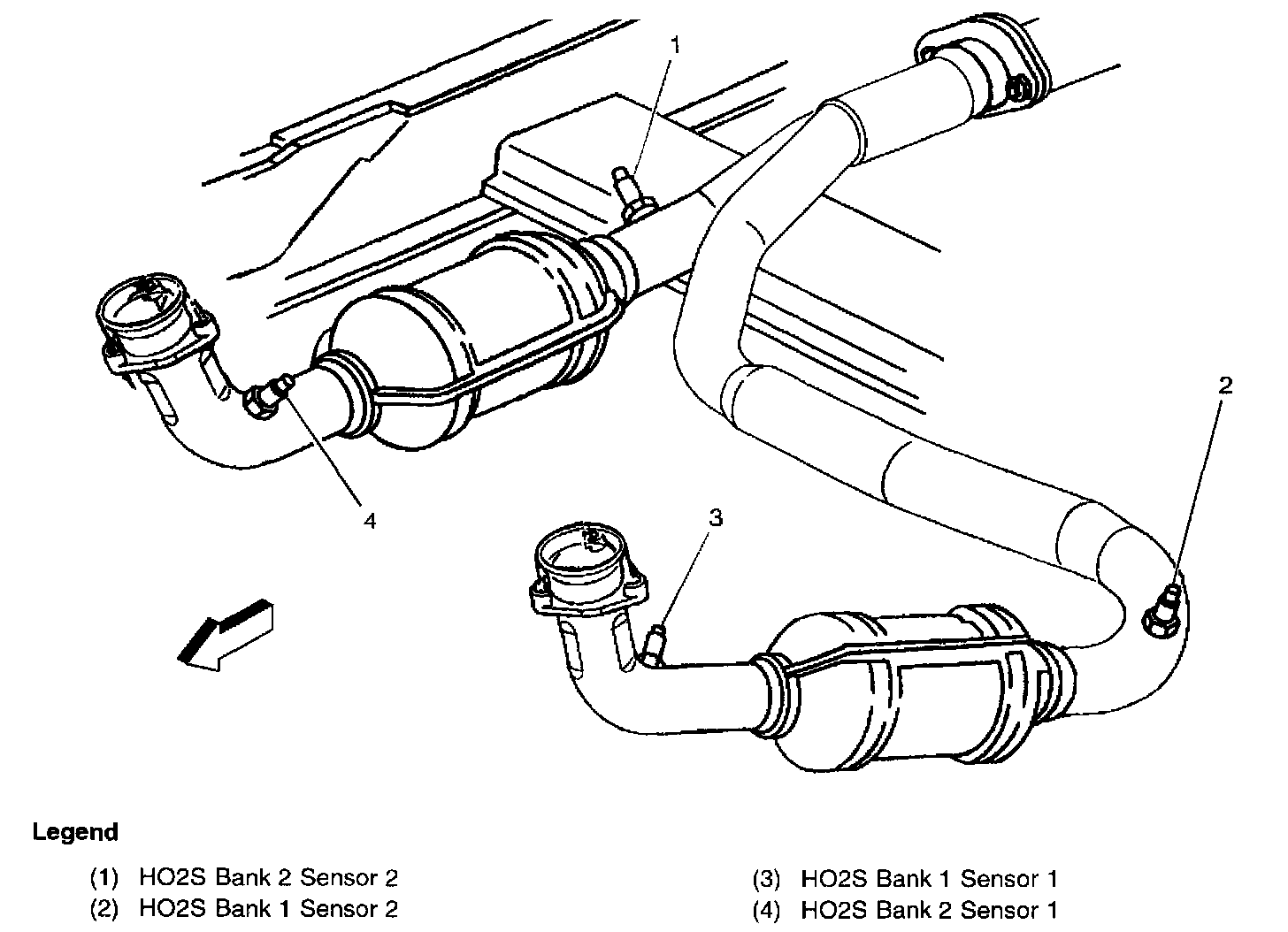 1

2

4

3

Legend

(1) HO2S Bank 2 Sensor 2
(2) HO2S Bank 1 Sensor 2

(3) HO2S Bank 1 Sensor 1
(4) HO2S Bank 2 Sensor 1