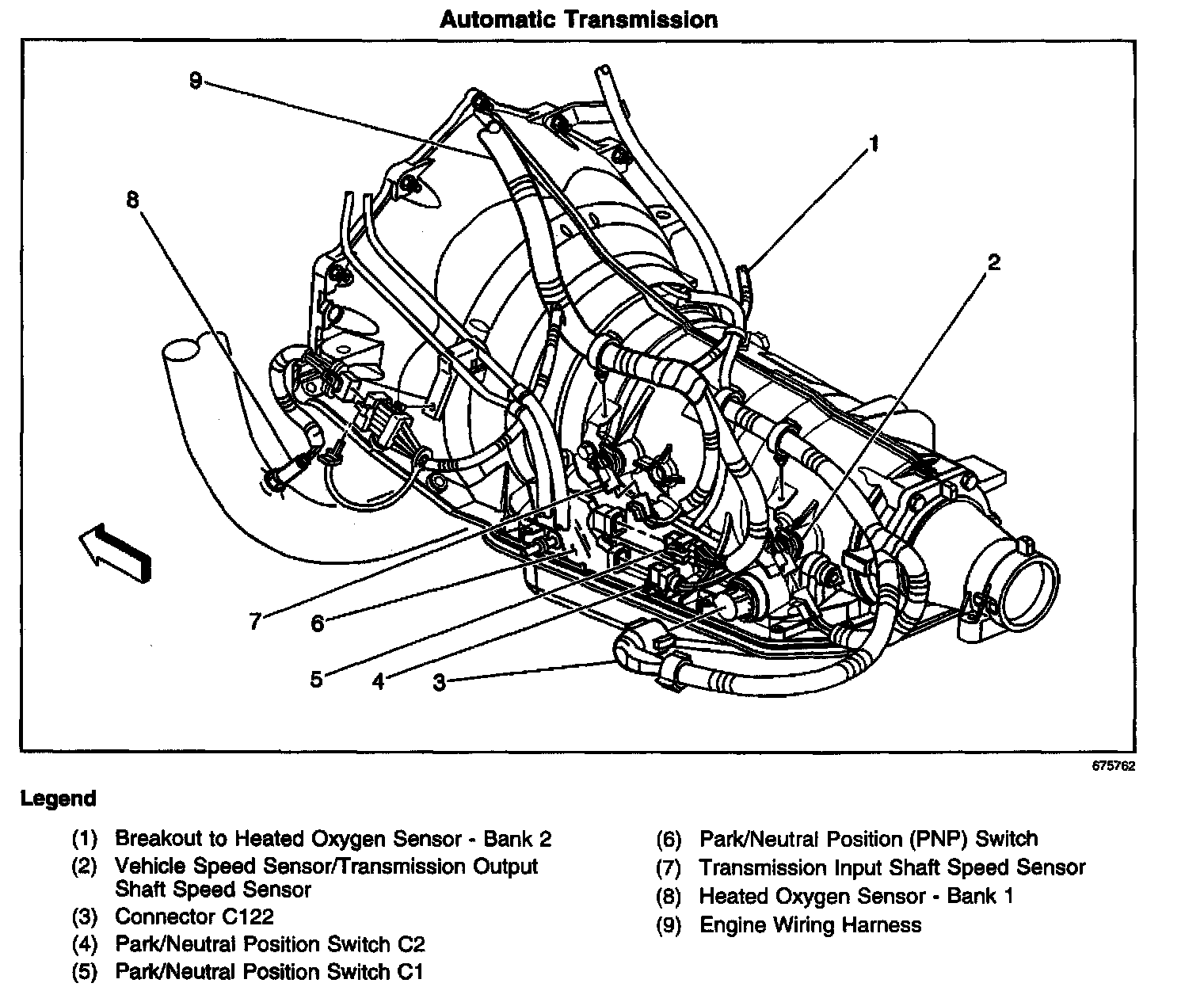 Automatic Transmission

9

1

8

2

7

6

5

4

3

675762

Legend

(1) Breakout to Heated Oxygen Sensor - Bank 2
(2) Vehicle Speed Sensor/Transmission Output Shaft Speed Sensor
(3) Connector C122
(4) Park/Neutral Position Switch C2
(5) Park/Neutral Position Switch C1

(6) Park/Neutral Position (PNP) Switch
(7) Transmission Input Shaft Speed Sensor
(8) Heated Oxygen Sensor - Bank 1
(9) Engine Wiring Harness