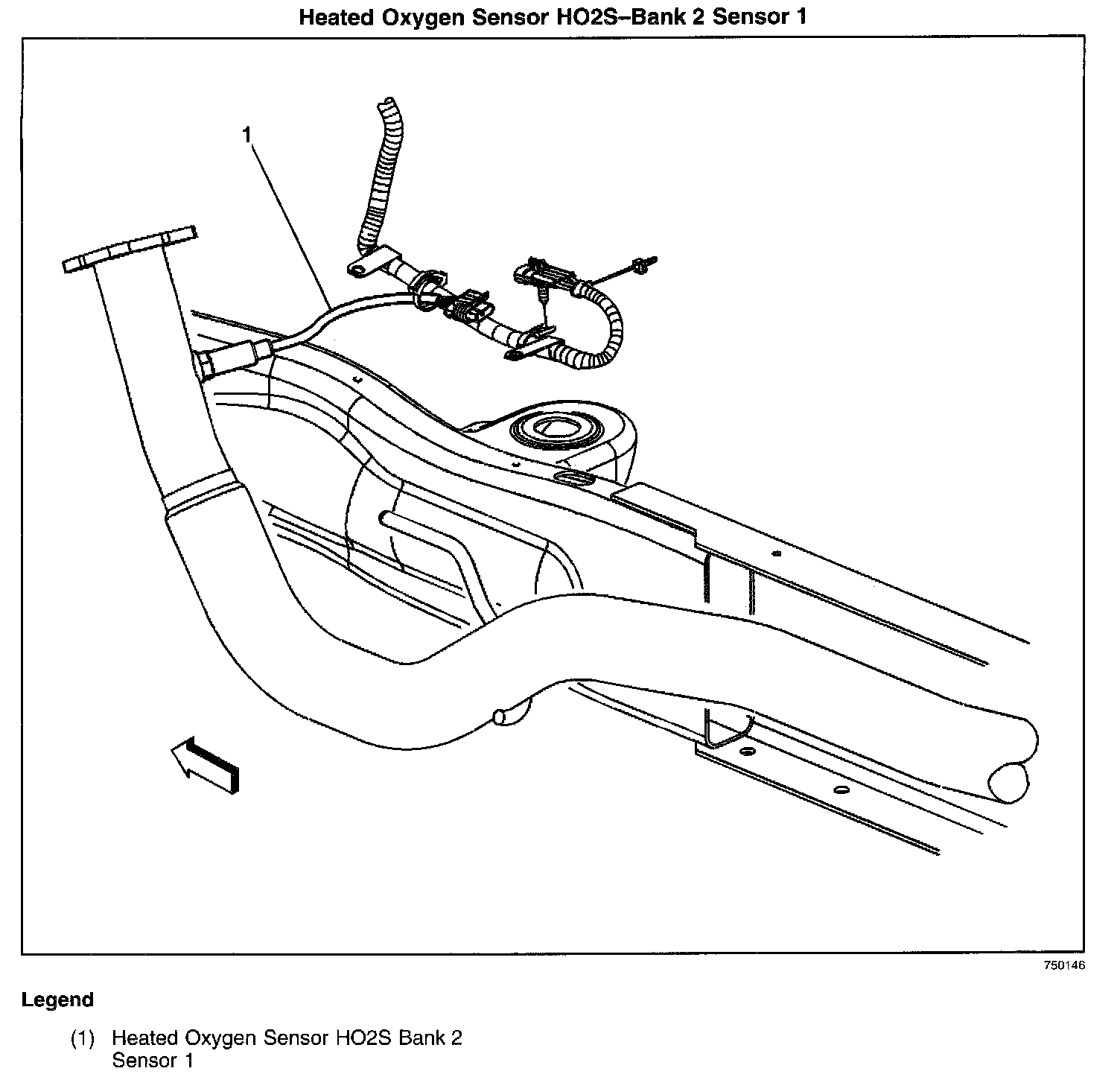 Heated Oxygen Sensor HO2S–Bank 2 Sensor 1

1

750146

Legend

(1) Heated Oxygen Sensor HO2S Bank 2 Sensor 1