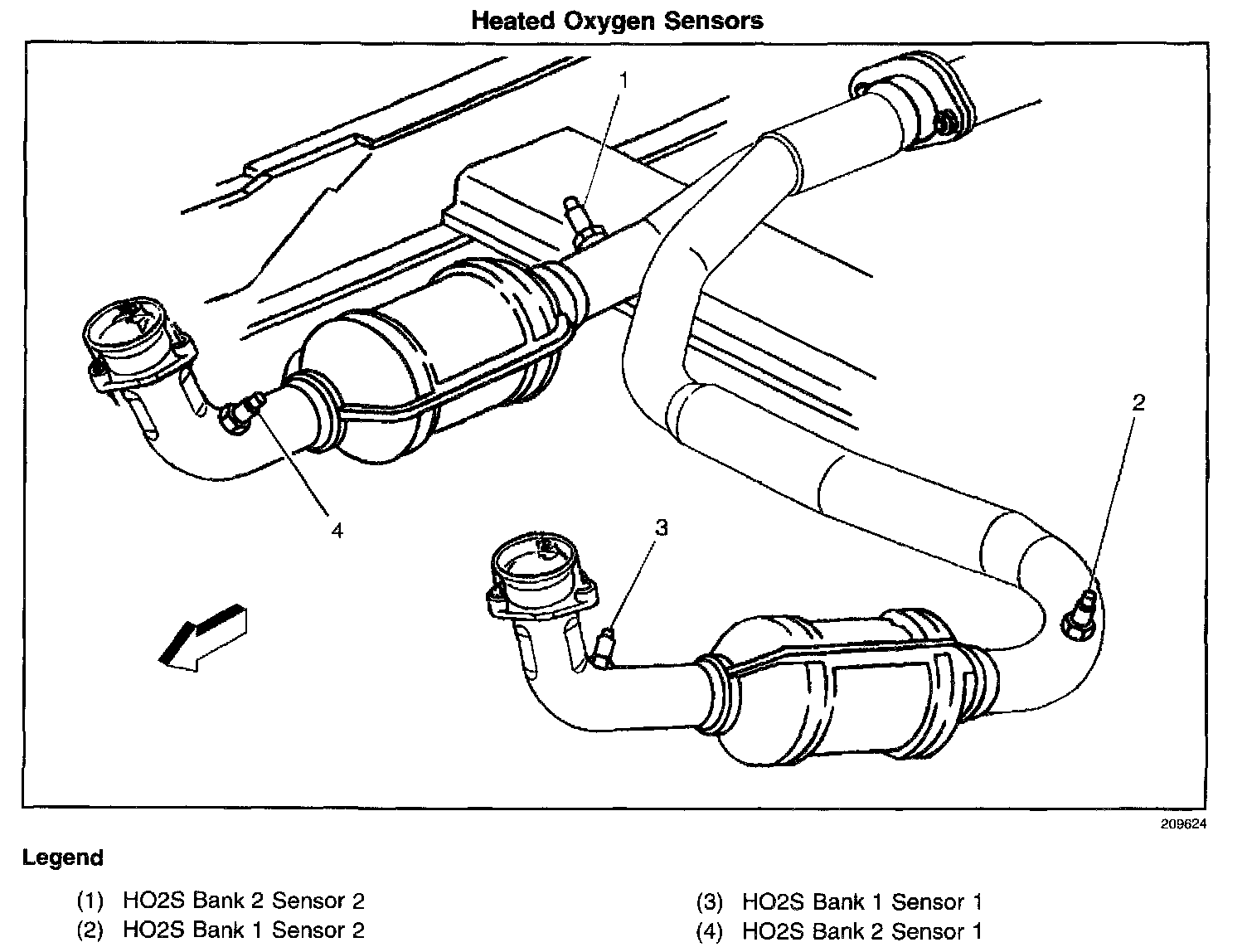 Heated Oxygen Sensors

1

2

4

3

209624

Legend

(1) HO2S Bank 2 Sensor 2
(2) HO2S Bank 1 Sensor 2

(3) HO2S Bank 1 Sensor 1
(4) HO2S Bank 2 Sensor 1