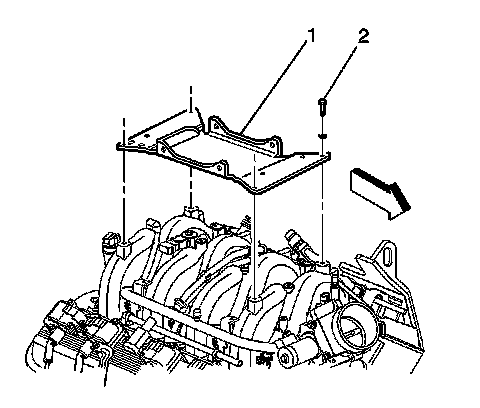 1
2