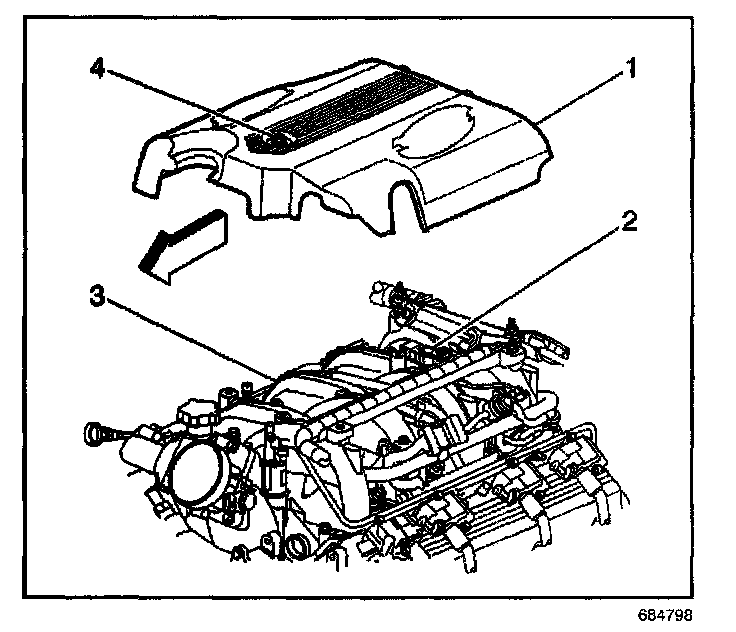 4
1
2
3
684798