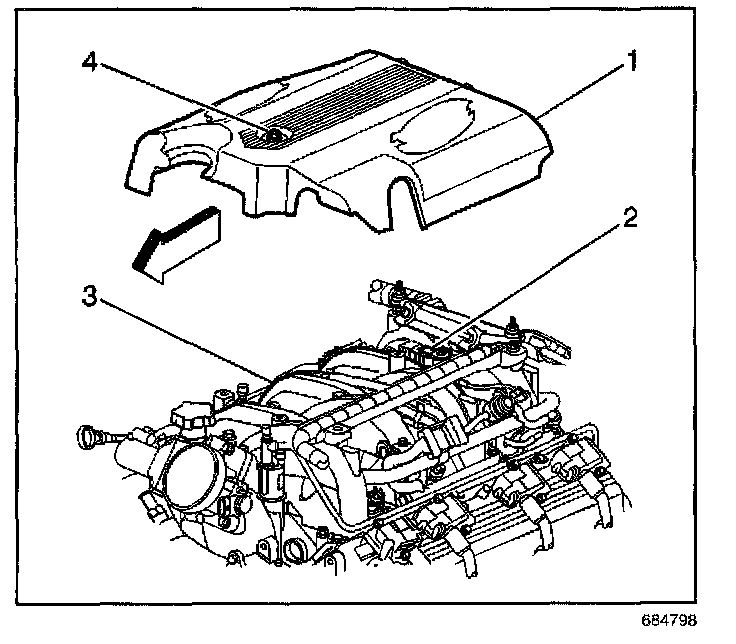 4
1
2
3
684798