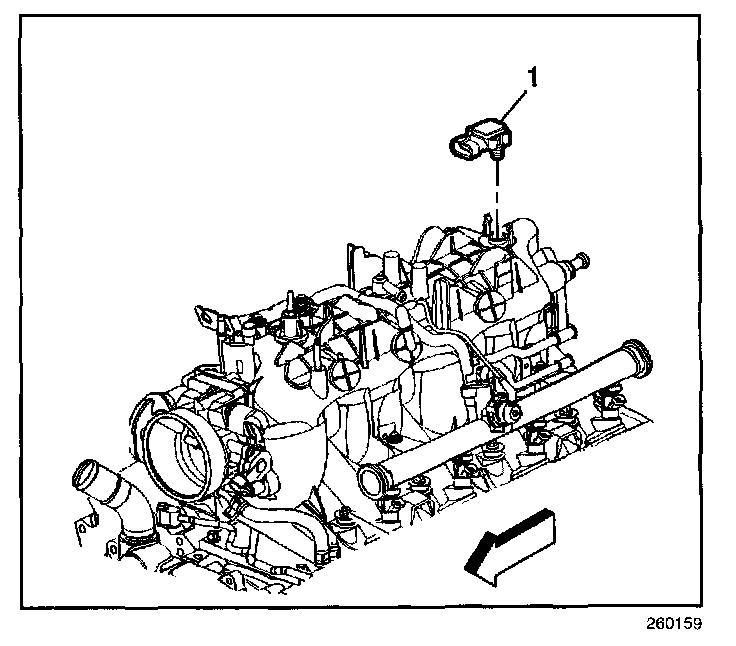 1

260159