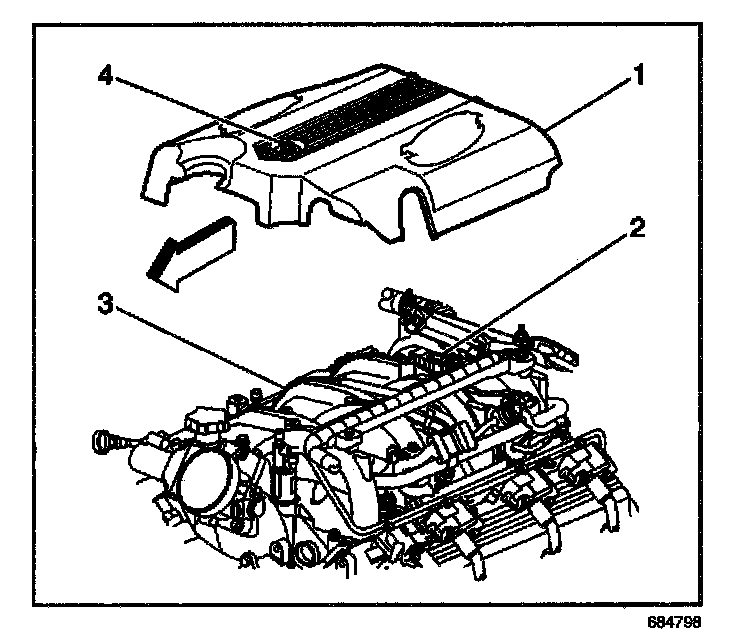 4
1
2
3
684798