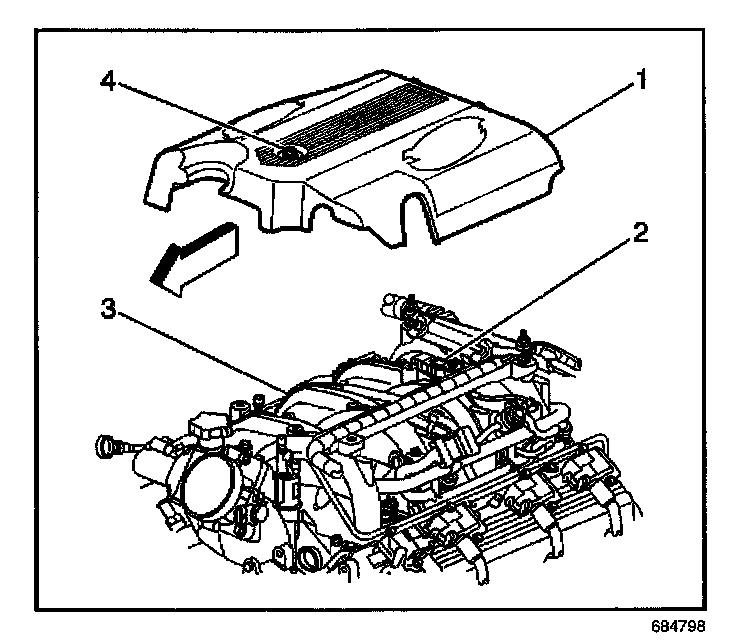 4
1
2
3
684798