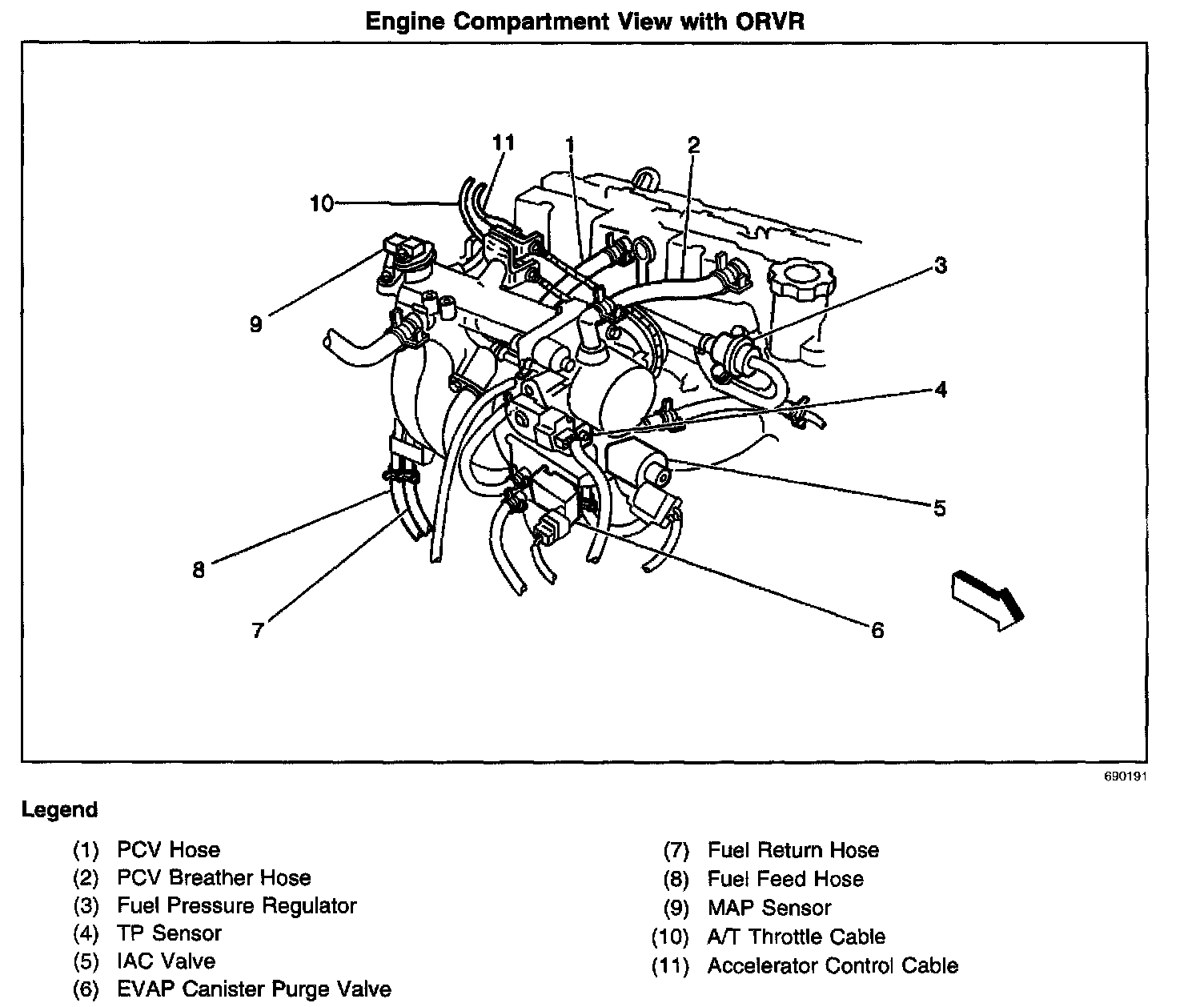 Engine Compartment View with ORVR

11
1
2
10
3
9
4
5
8
7
6

690191

Legend

(1) PCV Hose
(2) PCV Breather Hose
(3) Fuel Pressure Regulator
(4) TP Sensor
(5) IAC Valve
(6) EVAP Canister Purge Valve

(7) Fuel Return Hose
(8) Fuel Feed Hose
(9) MAP Sensor
(10) A/T Throttle Cable
(11) Accelerator Control Cable