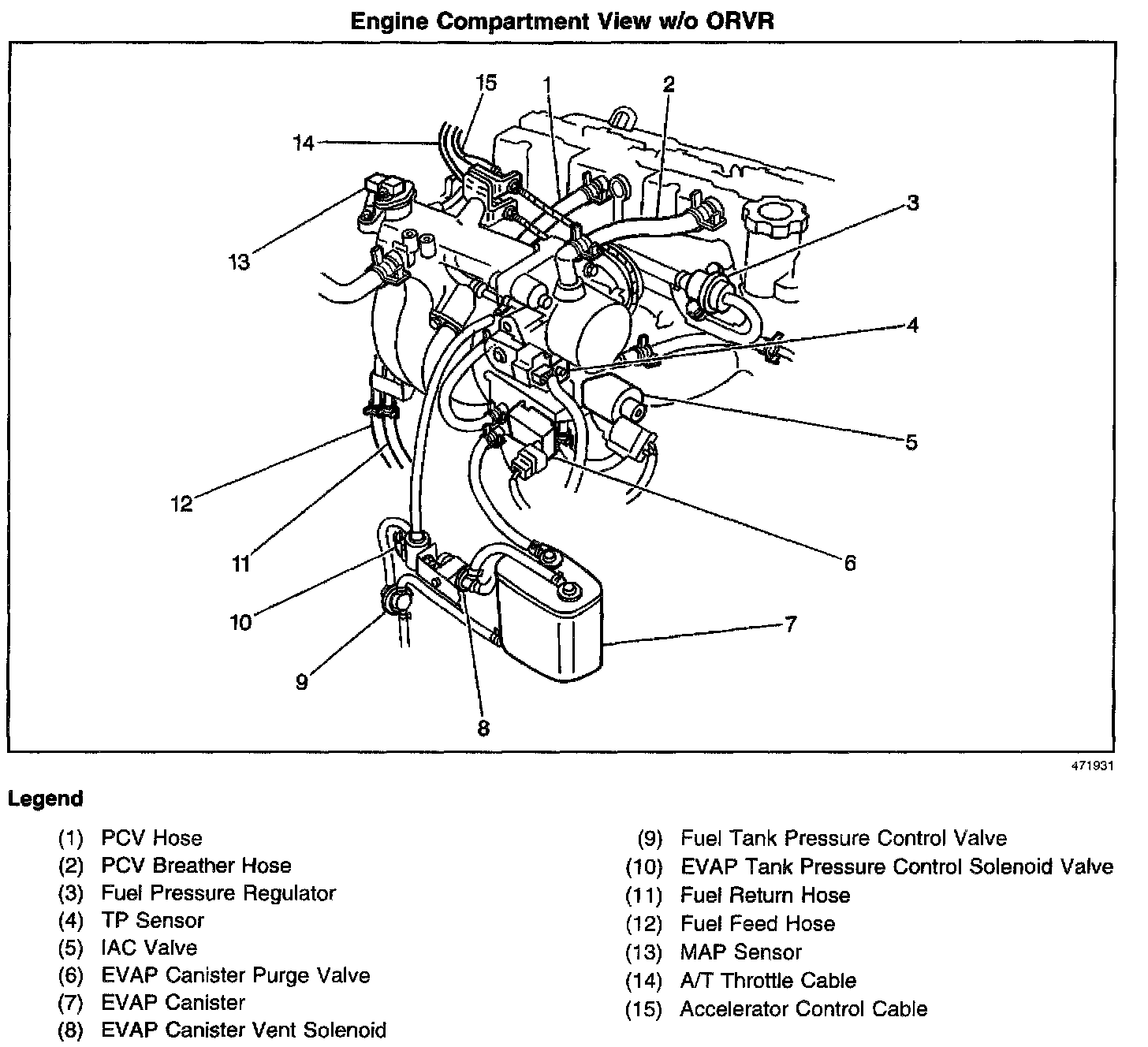 Engine Compartment View w/o ORVR

15
1
2
14
3
13
4
5
12
11
6
10
7
9
8

471931

Legend

(1) PCV Hose
(2) PCV Breather Hose
(3) Fuel Pressure Regulator
(4) TP Sensor
(5) IAC Valve
(6) EVAP Canister Purge Valve
(7) EVAP Canister
(8) EVAP Canister Vent Solenoid

(9) Fuel Tank Pressure Control Valve
(10) EVAP Tank Pressure Control Solenoid Valve
(11) Fuel Return Hose
(12) Fuel Feed Hose
(13) MAP Sensor
(14) A/T Throttle Cable
(15) Accelerator Control Cable