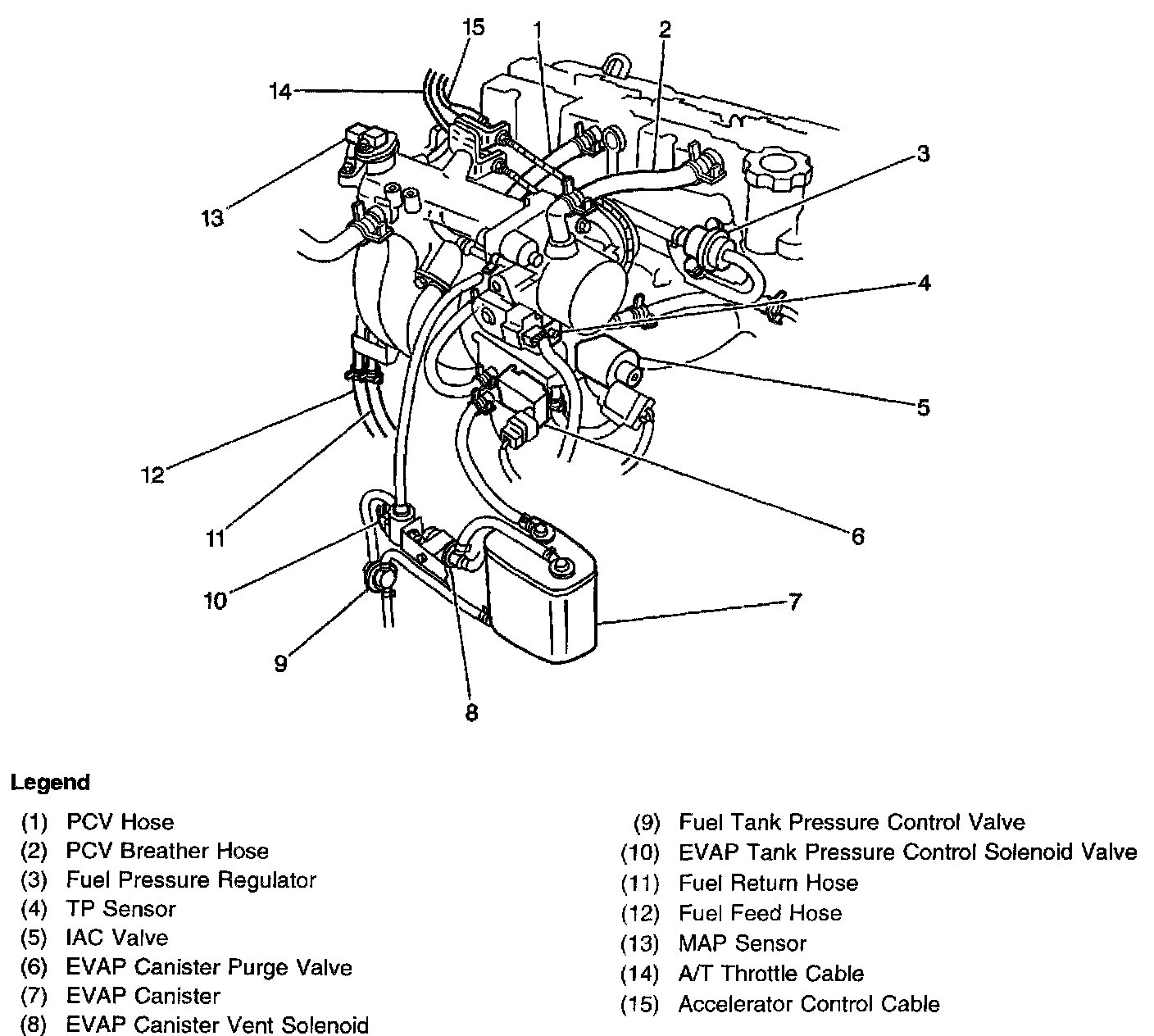 15
1
2
14
3
13
4
5
12
11
6
10
7
9
8

Legend

(1) PCV Hose
(2) PCV Breather Hose
(3) Fuel Pressure Regulator
(4) TP Sensor
(5) IAC Valve
(6) EVAP Canister Purge Valve
(7) EVAP Canister
(8) EVAP Canister Vent Solenoid

(9) Fuel Tank Pressure Control Valve
(10) EVAP Tank Pressure Control Solenoid Valve
(11) Fuel Return Hose
(12) Fuel Feed Hose
(13) MAP Sensor
(14) A/T Throttle Cable
(15) Accelerator Control Cable