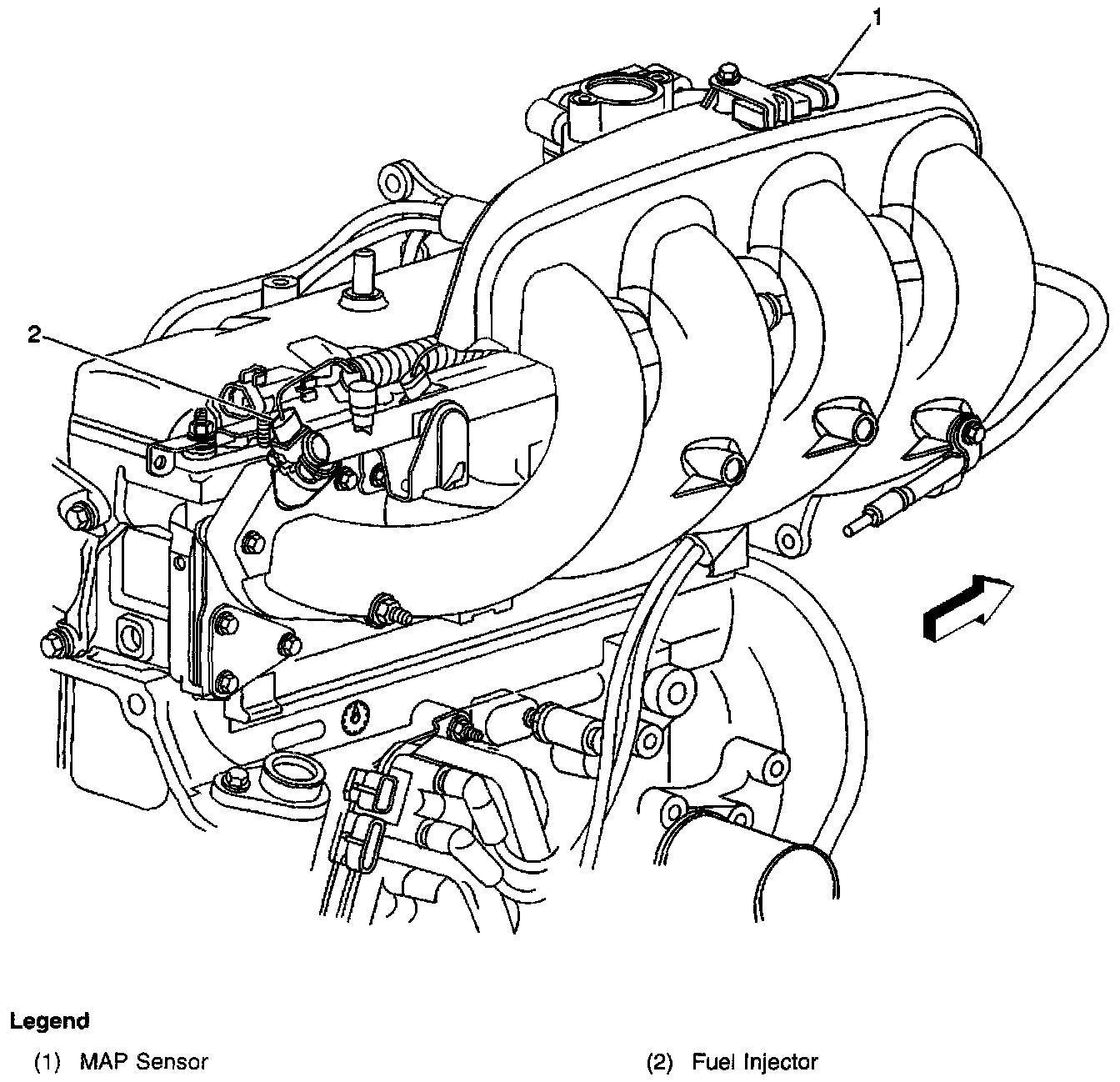 1

2

Legend

(1) MAP Sensor

(2) Fuel Injector