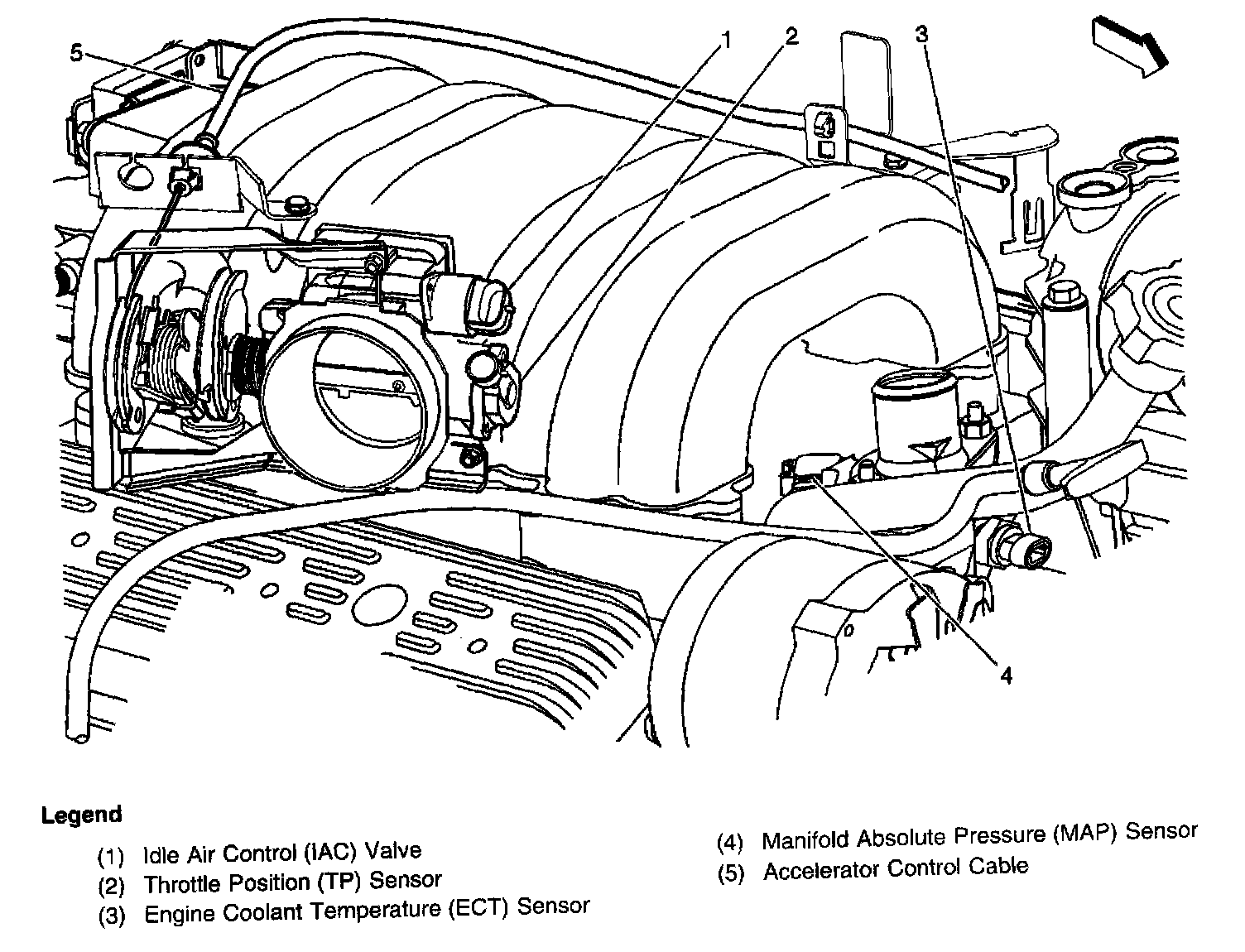 5

1

2

3

4

Legend

(1) Idle Air Control (IAC) Valve
(2) Throttle Position (TP) Sensor
(3) Engine Coolant Temperature (ECT) Sensor

(4) Manifold Absolute Pressure (MAP) Sensor
(5) Accelerator Control Cable