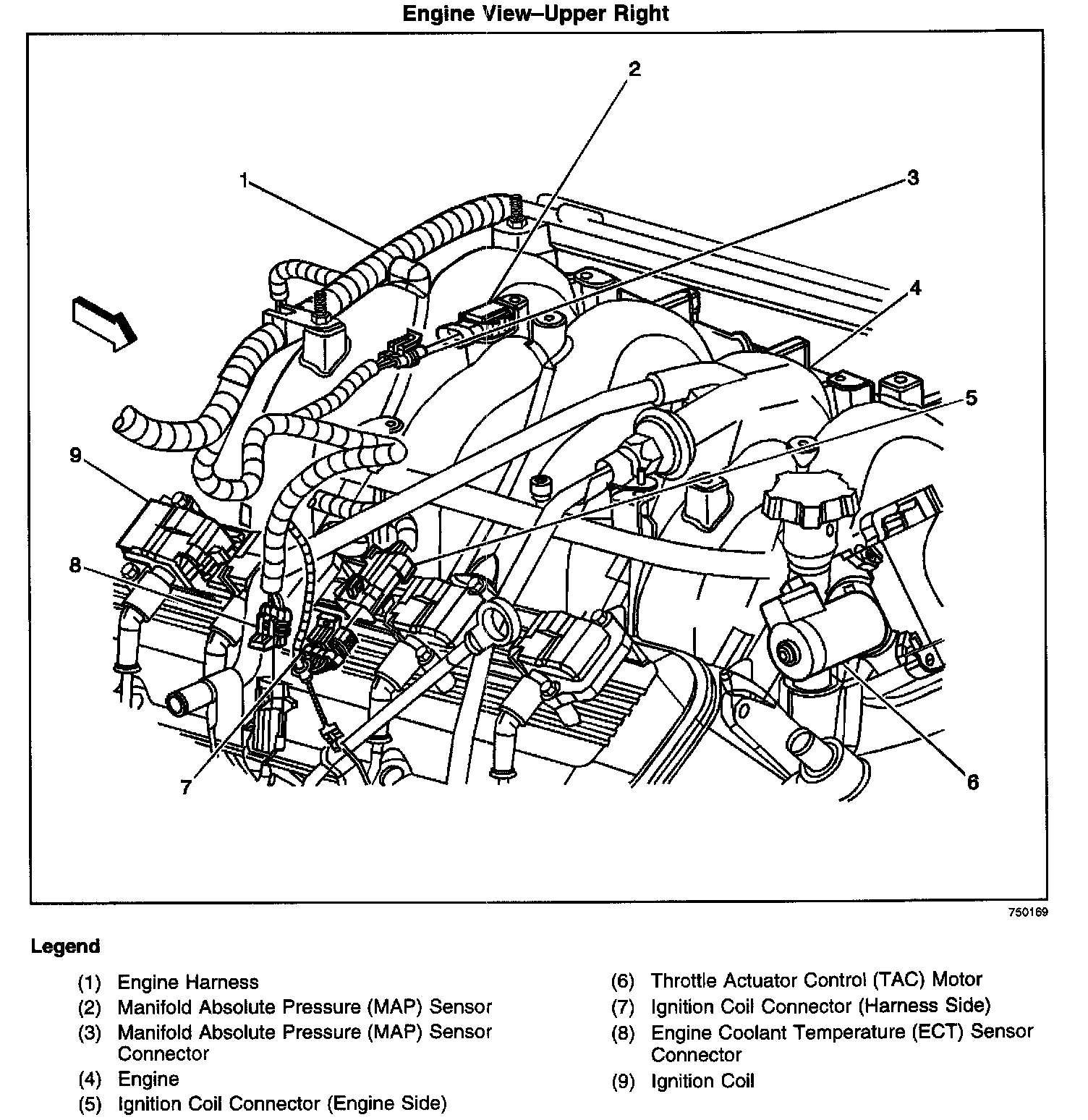 Engine View–Upper Right

2

1

3

4

5

9

8

7

6

750169

Legend

(1) Engine Harness
(2) Manifold Absolute Pressure (MAP) Sensor
(3) Manifold Absolute Pressure (MAP) Sensor Connector
(4) Engine
(5) Ignition Coil Connector (Engine Side)

(6) Throttle Actuator Control (TAC) Motor
(7) Ignition Coil Connector (Harness Side)
(8) Engine Coolant Temperature (ECT) Sensor Connector
(9) Ignition Coil