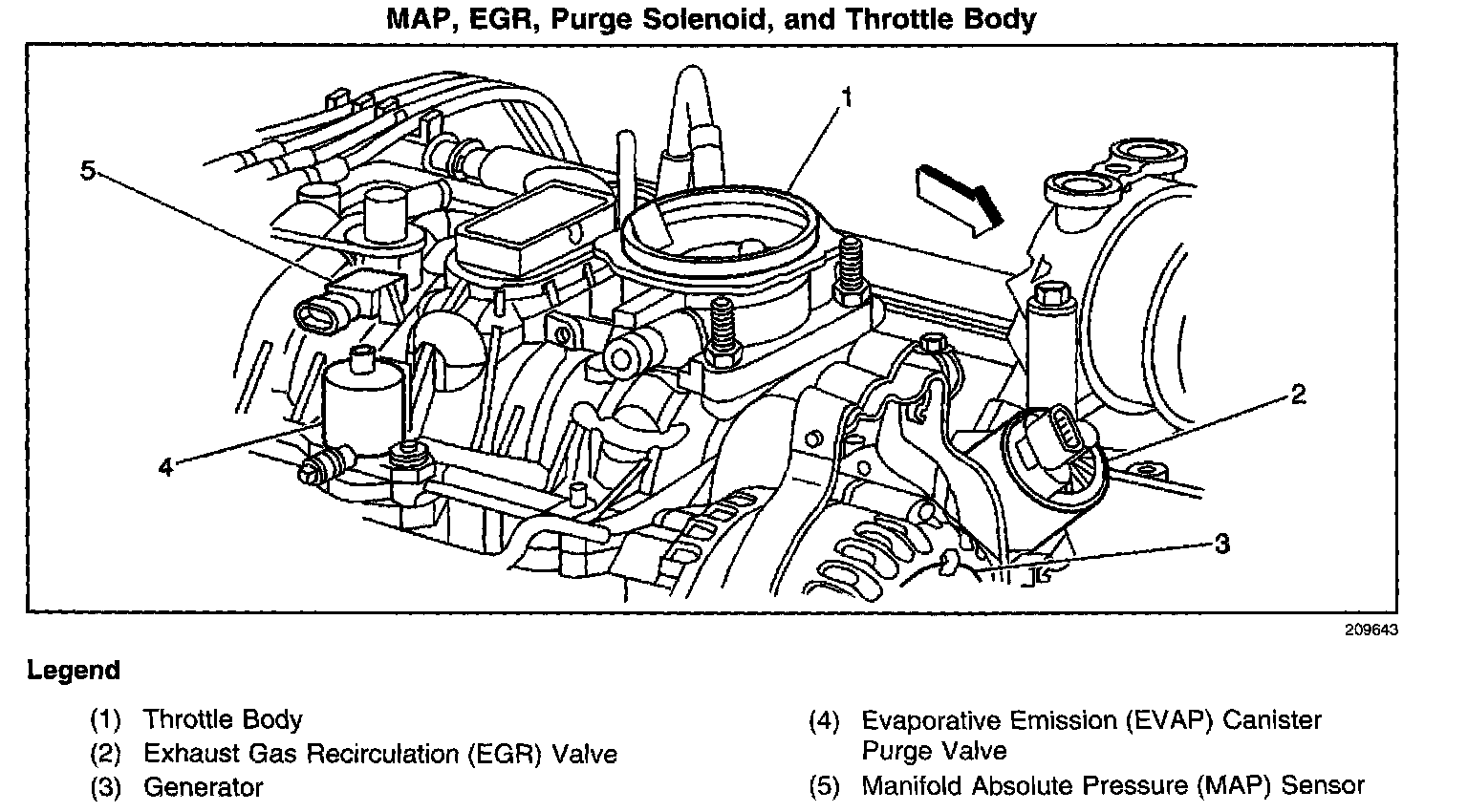 MAP, EGR, Purge Solenoid, and Throttle Body

1

5

2

4

3

209643

Legend

(1) Throttle Body
(2) Exhaust Gas Recirculation (EGR) Valve
(3) Generator

(4) Evaporative Emission (EVAP) Canister Purge Valve
(5) Manifold Absolute Pressure (MAP) Sensor