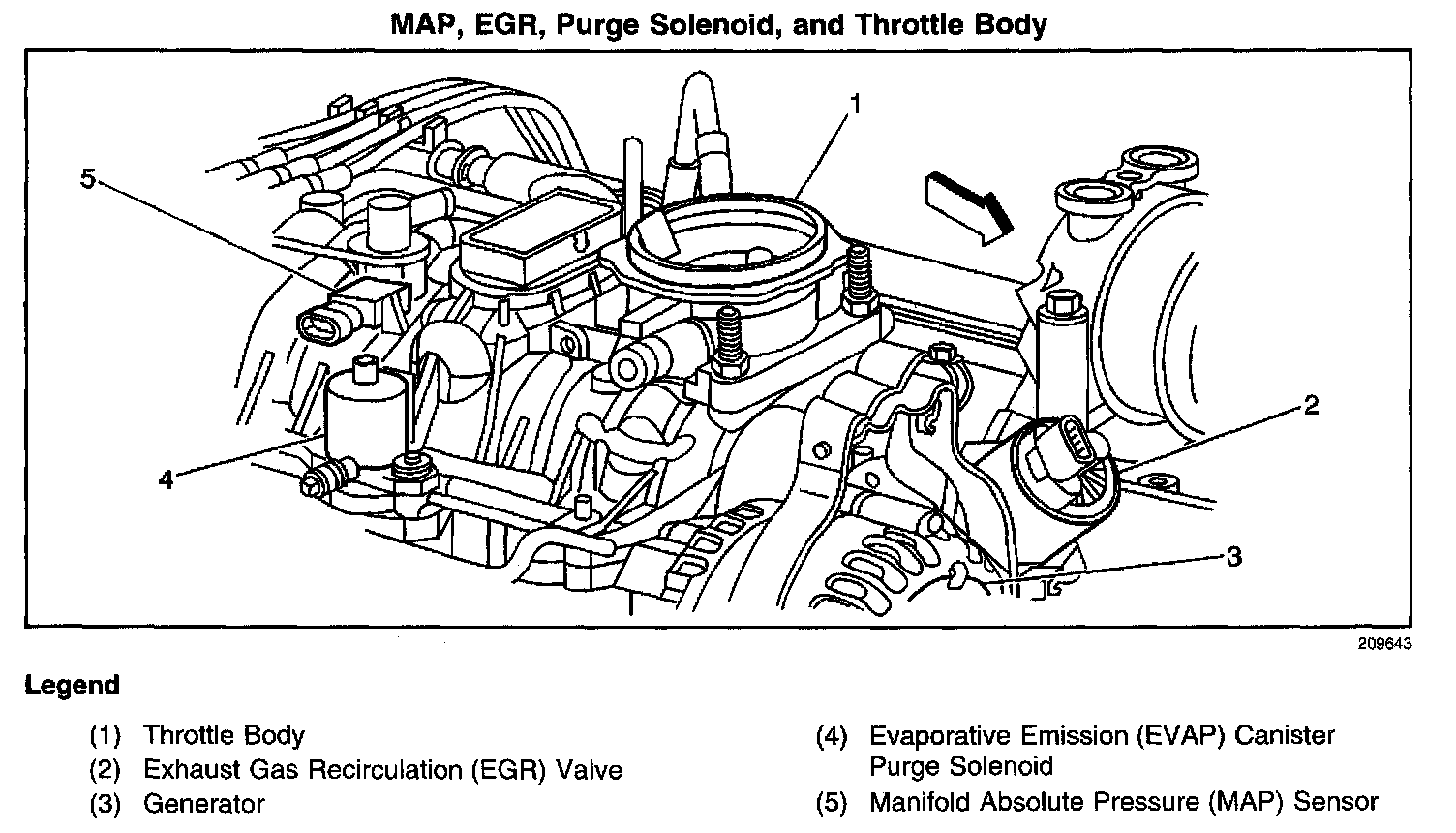 MAP, EGR, Purge Solenoid, and Throttle Body

1

5

2

4

3

209643

Legend

(1) Throttle Body
(2) Exhaust Gas Recirculation (EGR) Valve
(3) Generator

(4) Evaporative Emission (EVAP) Canister Purge Solenoid
(5) Manifold Absolute Pressure (MAP) Sensor