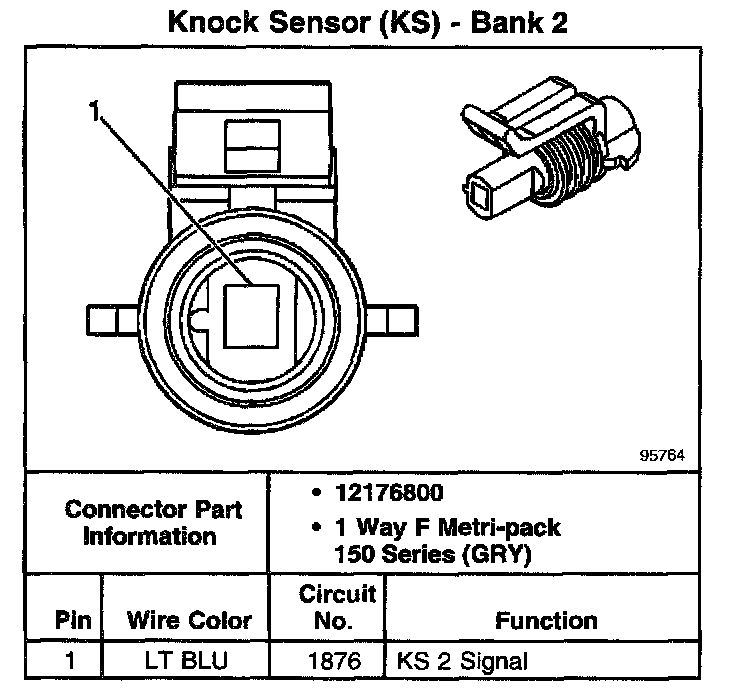 Knock Sensor (KS) - Bank 2

1

95764

Connector Part Information

• 12176800
• 1 Way F Metri-pack 150 Series (GRY)

| Pin | Wire Color | Circuit No. | Function |
|---|---|---|---|
| 1 | LT BLU | 1876 | KS 2 Signal |