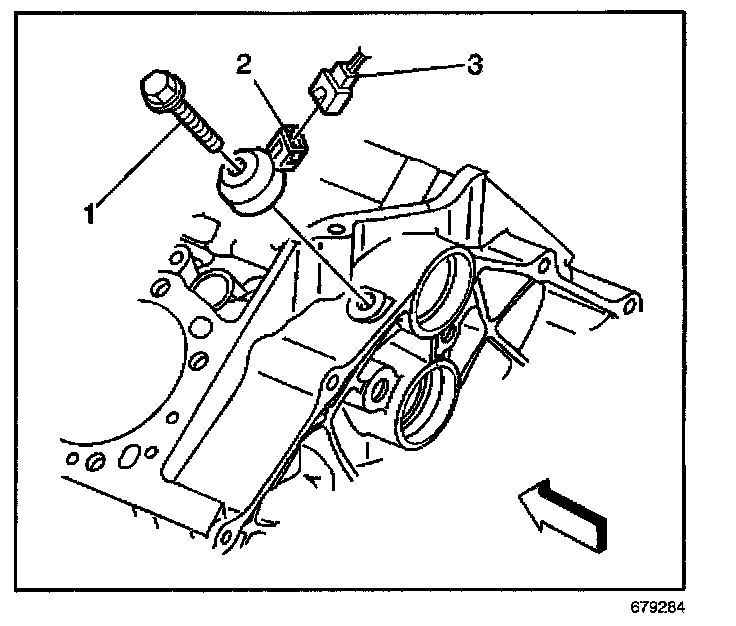 2
3
1
679284