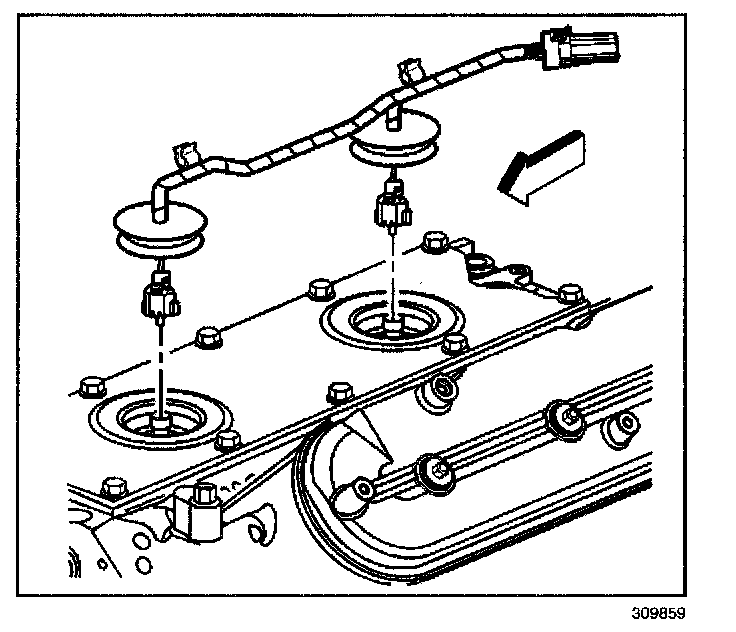 309859