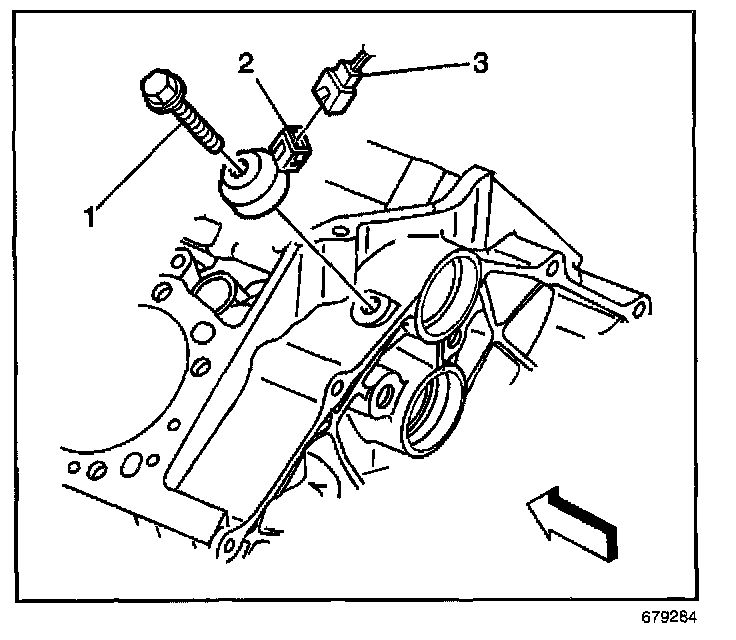 2
3
1
679284