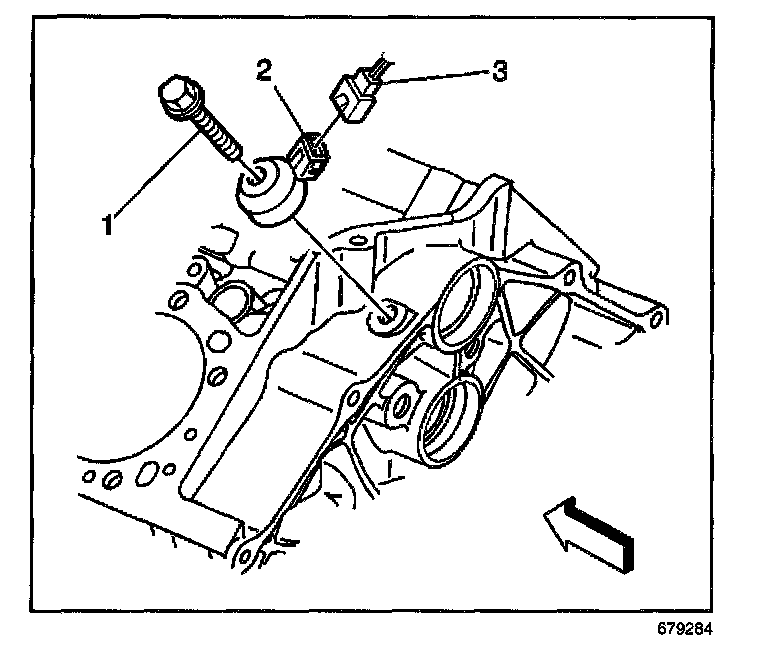 2
3
1
679284