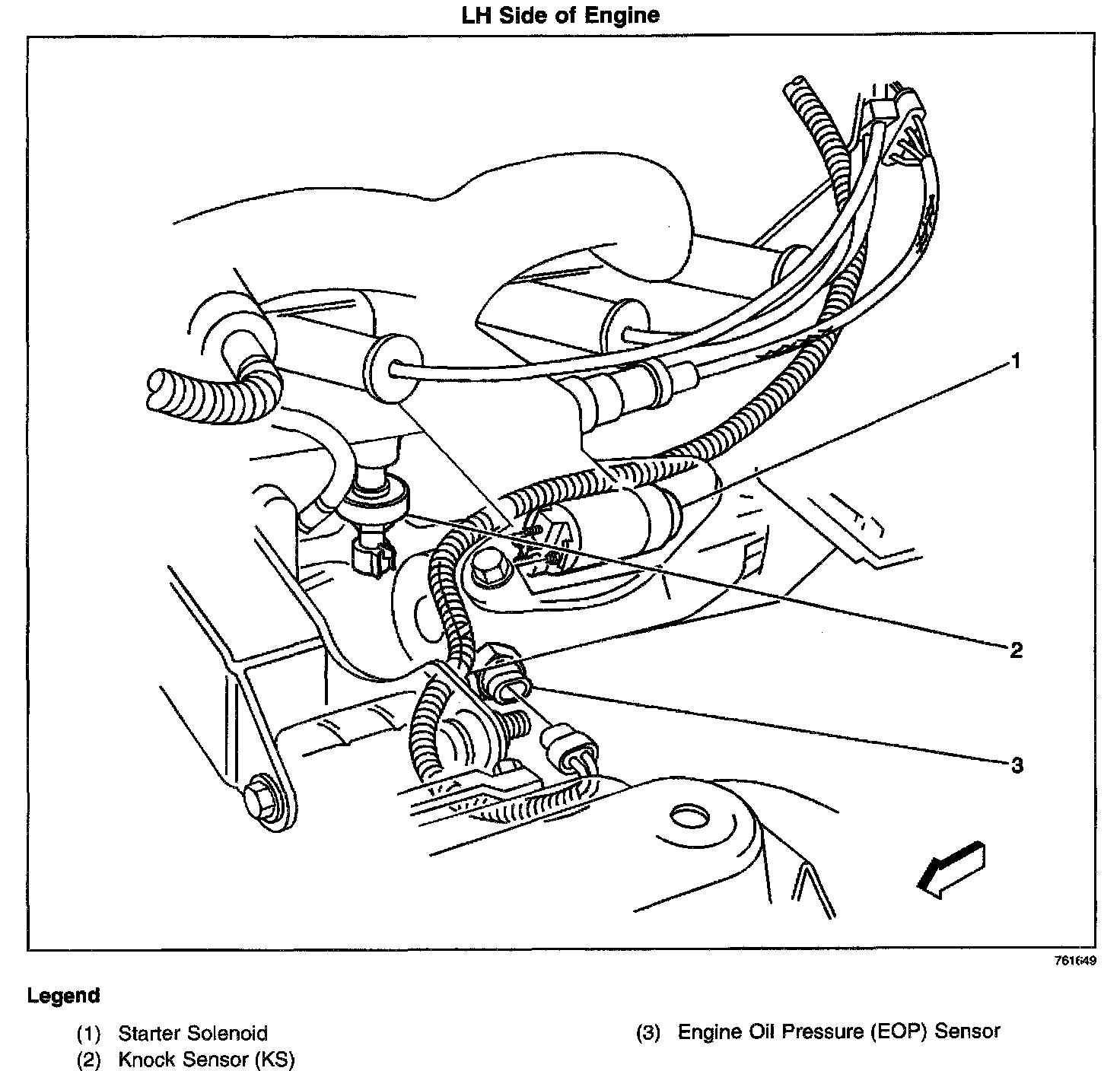 LH Side of Engine

1

2

3

761649

Legend

(1) Starter Solenoid
(2) Knock Sensor (KS)

(3) Engine Oil Pressure (EOP) Sensor