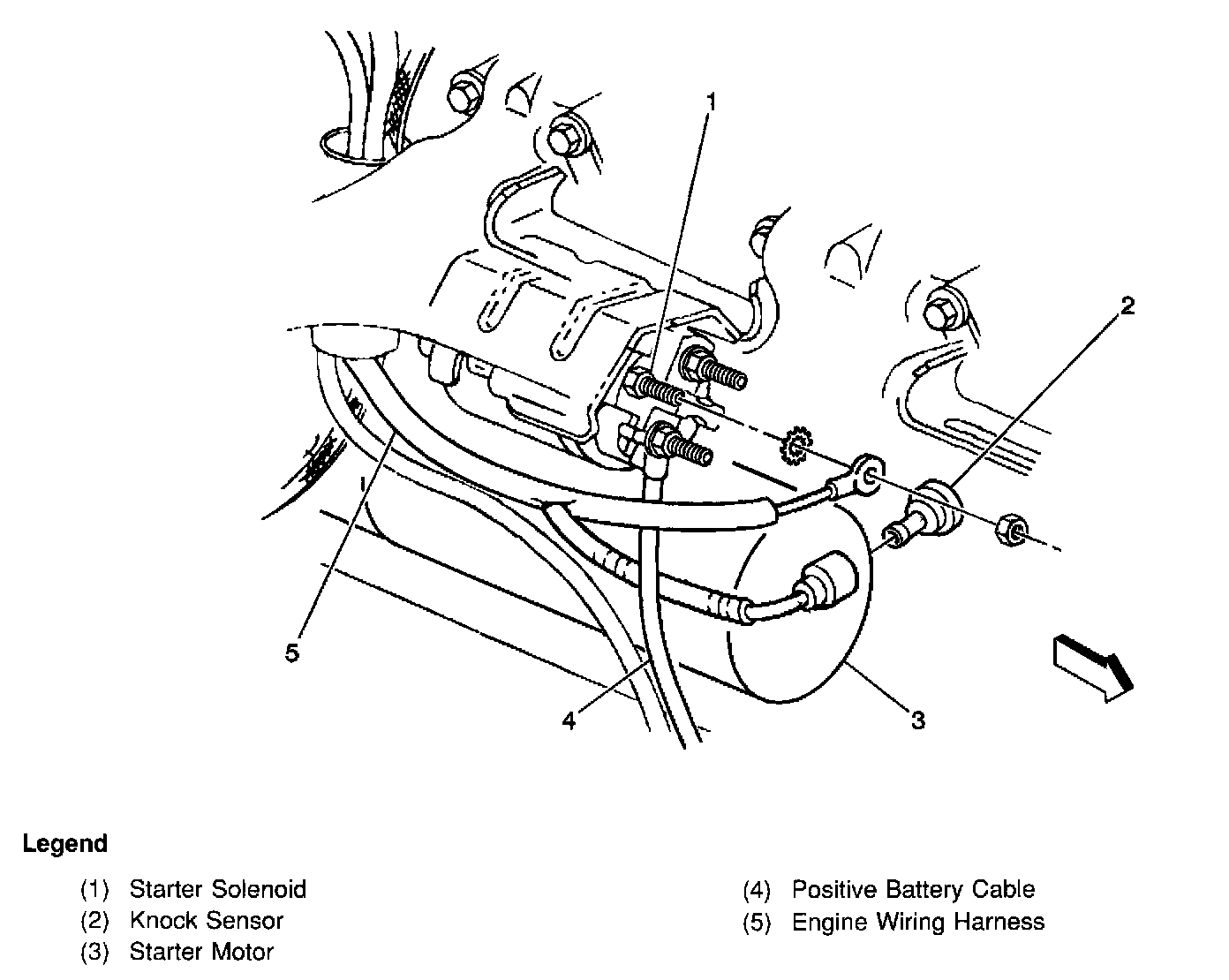 1

2

5

4

3

Legend

(1) Starter Solenoid
(2) Knock Sensor
(3) Starter Motor

(4) Positive Battery Cable
(5) Engine Wiring Harness