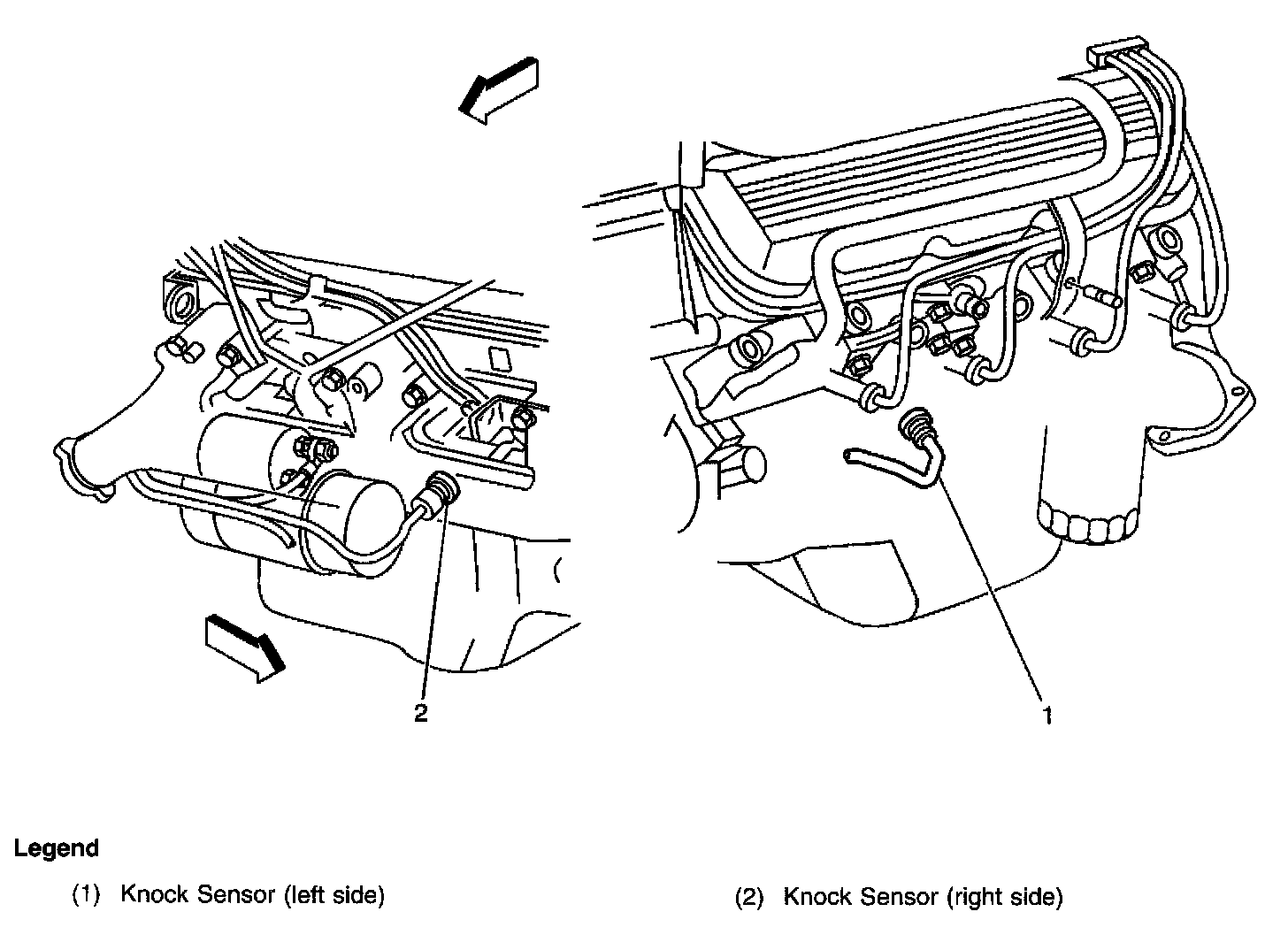 2

1

Legend

(1) Knock Sensor (left side)

(2) Knock Sensor (right side)