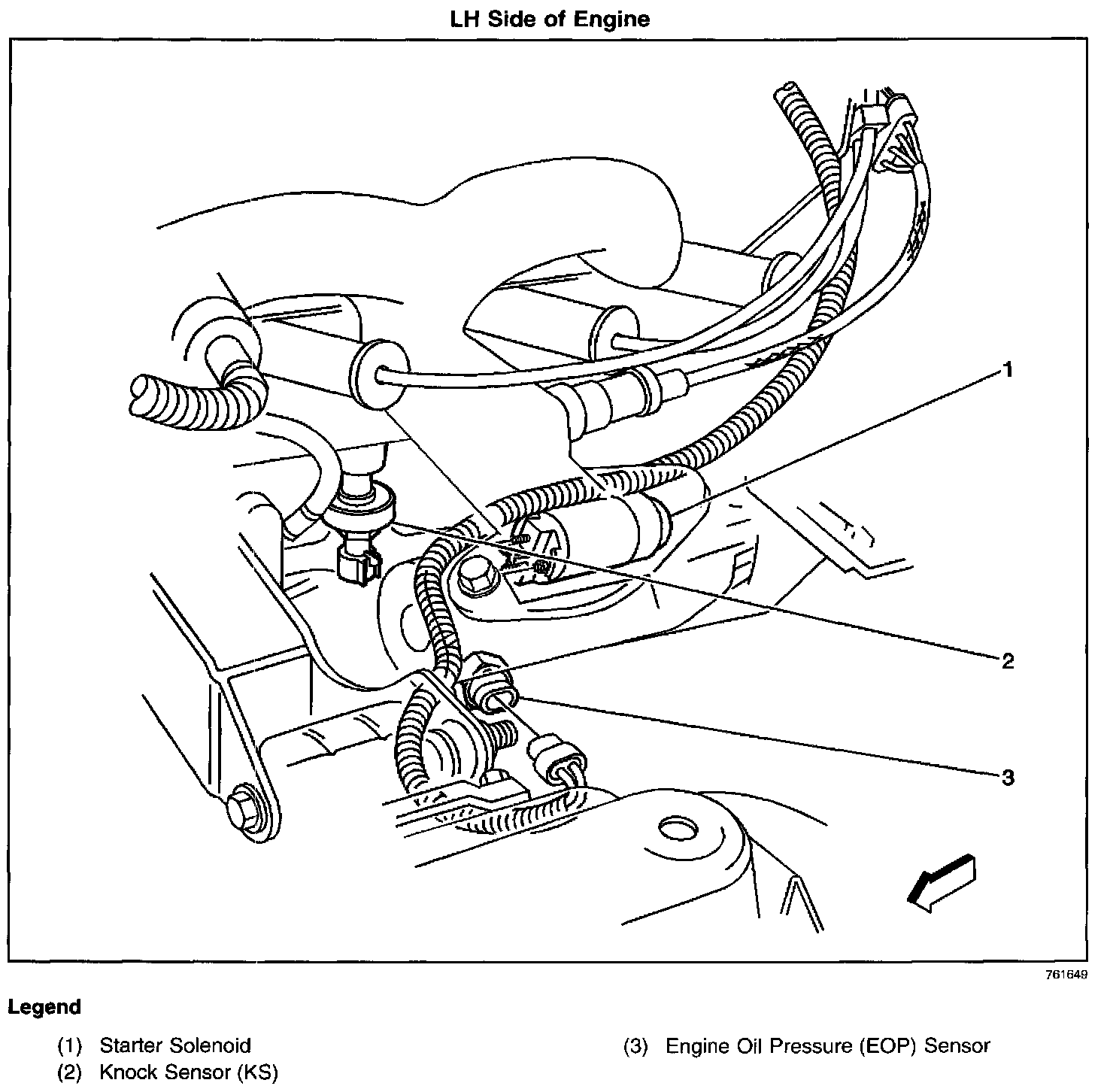 LH Side of Engine

1

2

3

761649

Legend

(1) Starter Solenoid
(2) Knock Sensor (KS)
(3) Engine Oil Pressure (EOP) Sensor