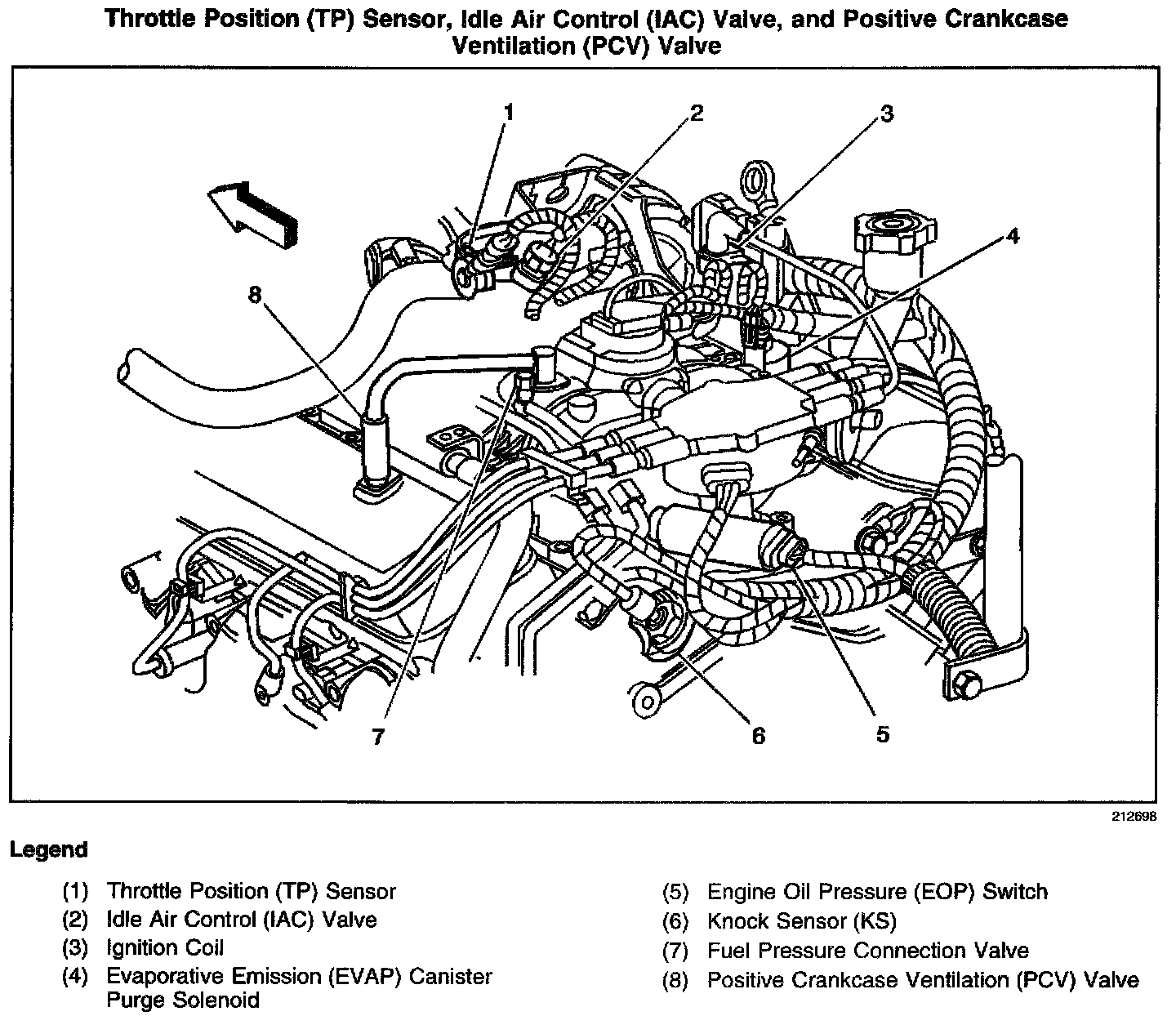 Throttle Position (TP) Sensor, Idle Air Control (IAC) Valve, and Positive Crankcase Ventilation (PCV) Valve

1
2
3
4
8
7
6
5

212698

Legend

(1) Throttle Position (TP) Sensor
(2) Idle Air Control (IAC) Valve
(3) Ignition Coil
(4) Evaporative Emission (EVAP) Canister Purge Solenoid

(5) Engine Oil Pressure (EOP) Switch
(6) Knock Sensor (KS)
(7) Fuel Pressure Connection Valve
(8) Positive Crankcase Ventilation (PCV) Valve