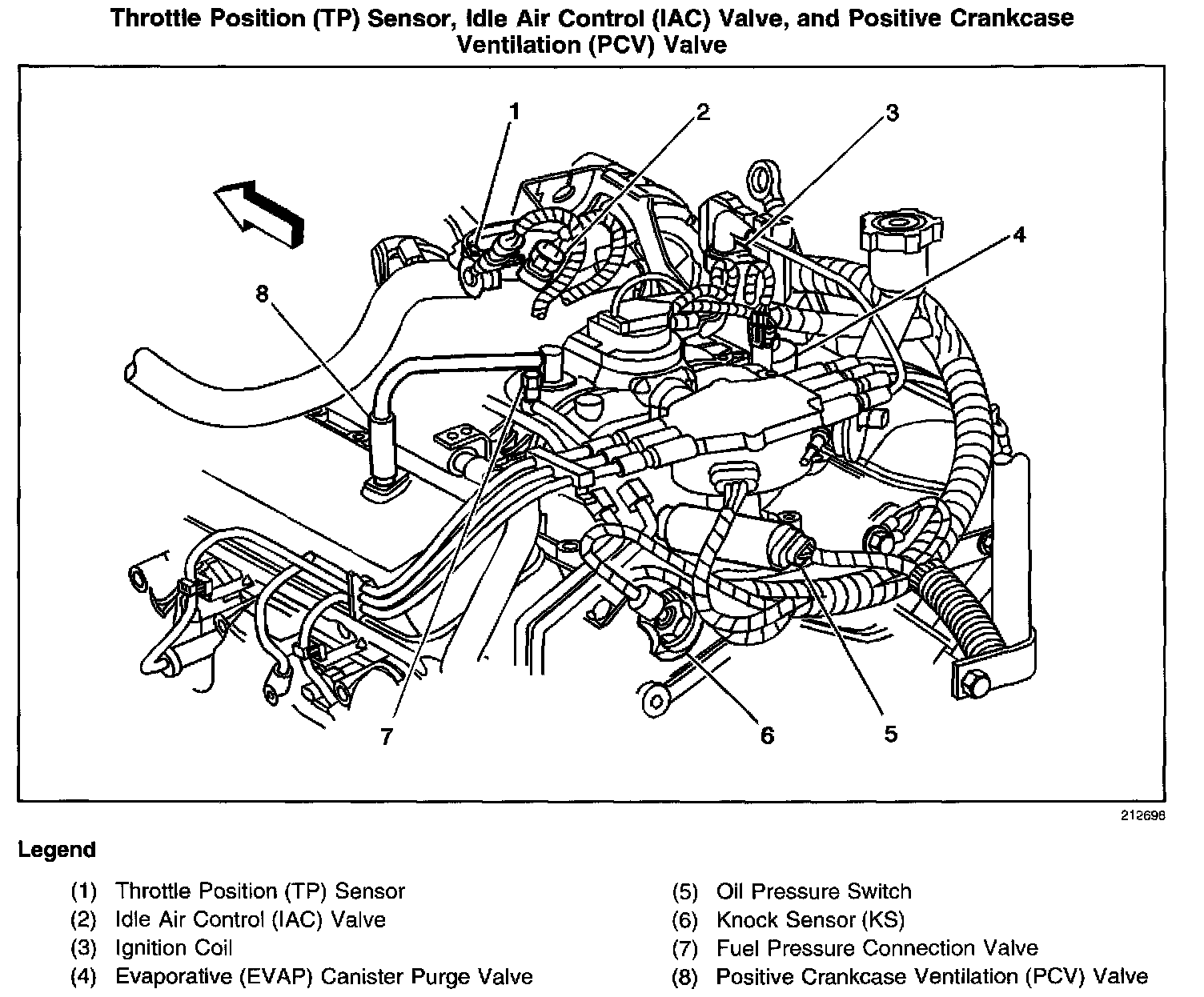 Throttle Position (TP) Sensor, Idle Air Control (IAC) Valve, and Positive Crankcase Ventilation (PCV) Valve

1
2
3
4
8
7
6
5

212698

Legend

(1) Throttle Position (TP) Sensor
(2) Idle Air Control (IAC) Valve
(3) Ignition Coil
(4) Evaporative (EVAP) Canister Purge Valve

(5) Oil Pressure Switch
(6) Knock Sensor (KS)
(7) Fuel Pressure Connection Valve
(8) Positive Crankcase Ventilation (PCV) Valve