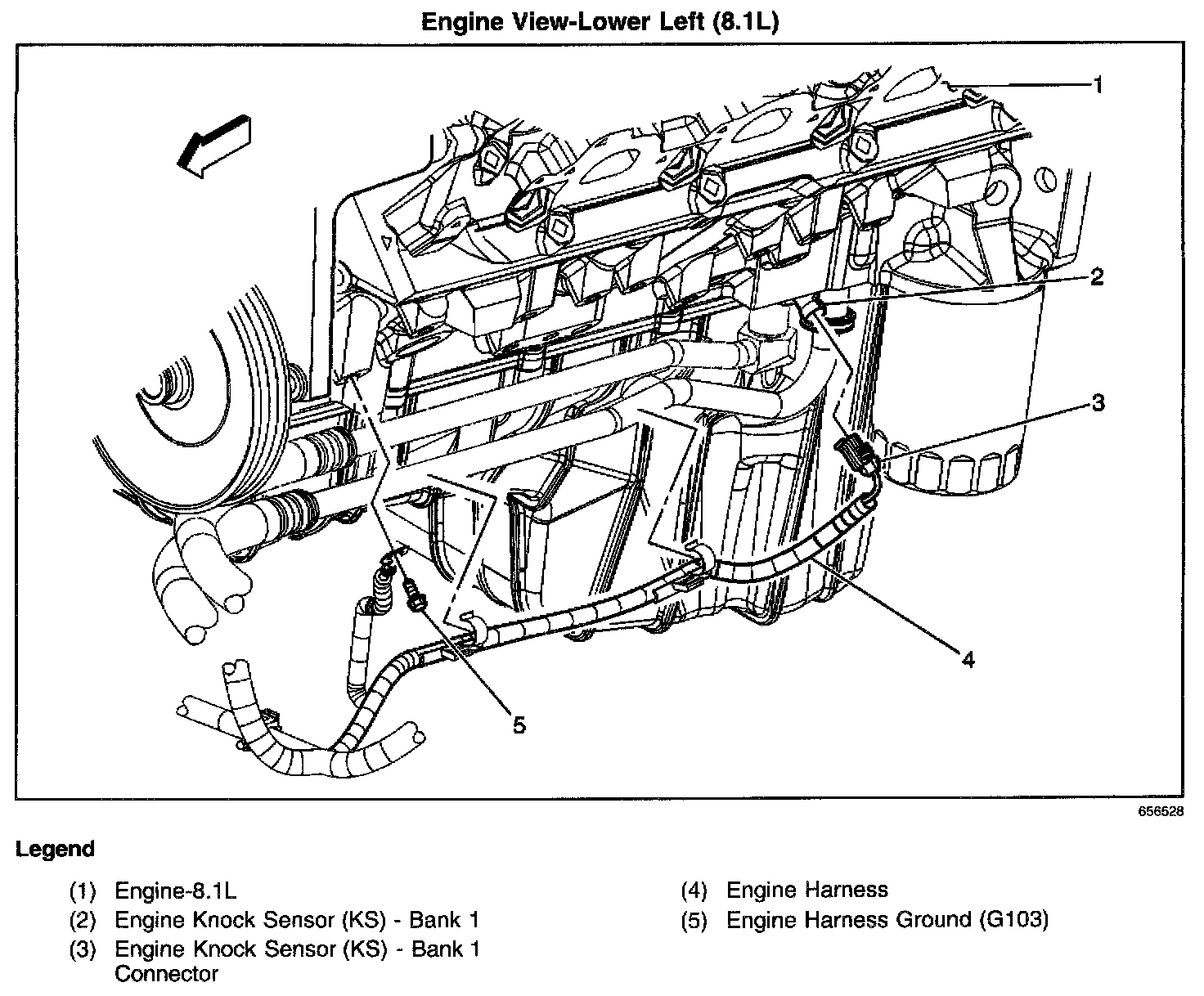 Engine View-Lower Left (8.1L)

1

2

3

4

5

656528

Legend

(1) Engine-8.1L

(2) Engine Knock Sensor (KS) - Bank 1

(3) Engine Knock Sensor (KS) - Bank 1 Connector

(4) Engine Harness

(5) Engine Harness Ground (G103)