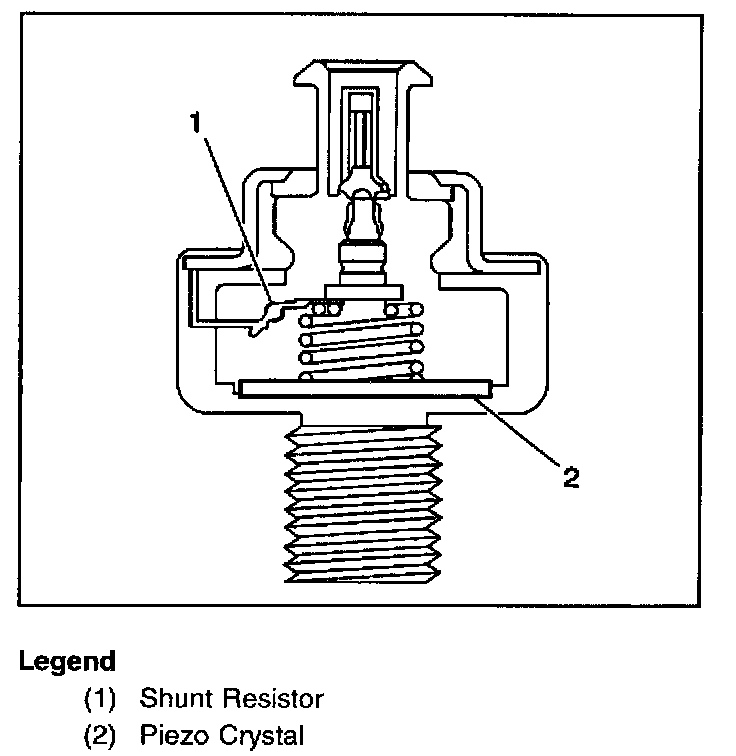 1

2

Legend

(1) Shunt Resistor

(2) Piezo Crystal