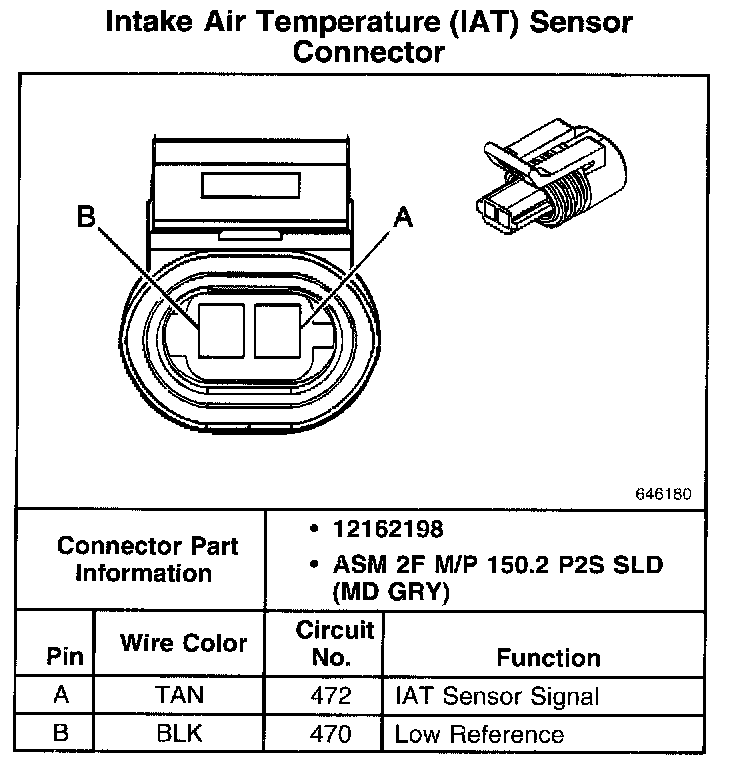 Intake Air Temperature (IAT) Sensor Connector

B

A

646180

Connector Part Information

• 12162198
• ASM 2F M/P 150.2 P2S SLD (MD GRY)

| Pin | Wire Color | Circuit No. | Function |
|---|---|---|---|
| A | TAN | 472 | IAT Sensor Signal |
| B | BLK | 470 | Low Reference |