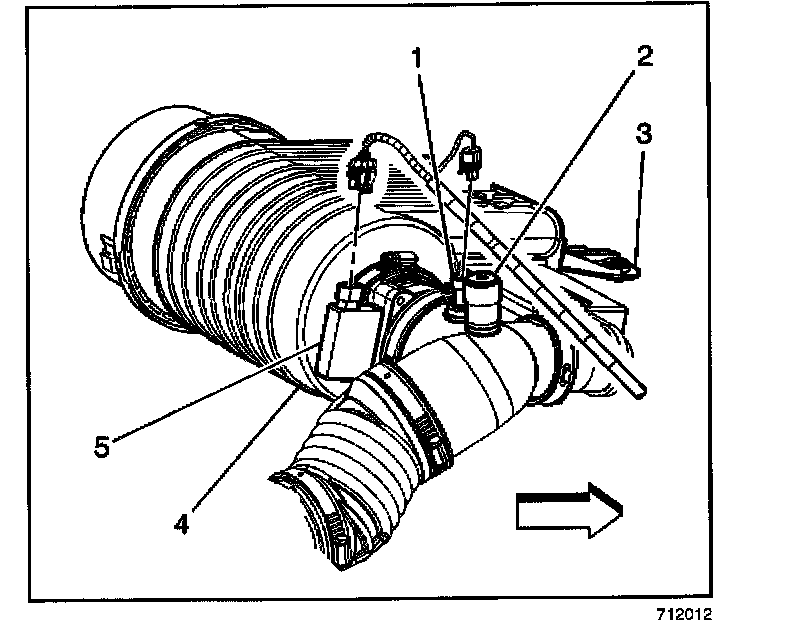 1
2
3
5
4
712012