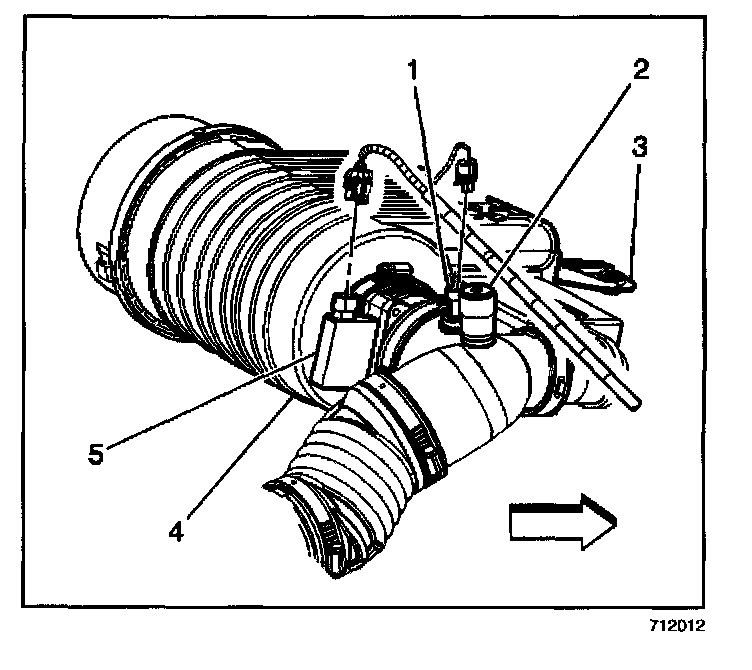 1
2
3
5
4
712012