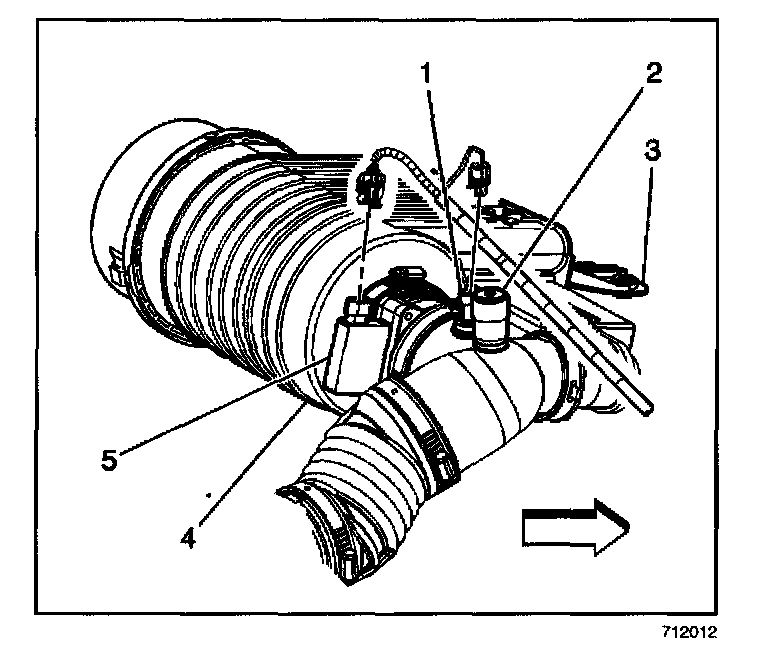 1
2
3
5
4
712012