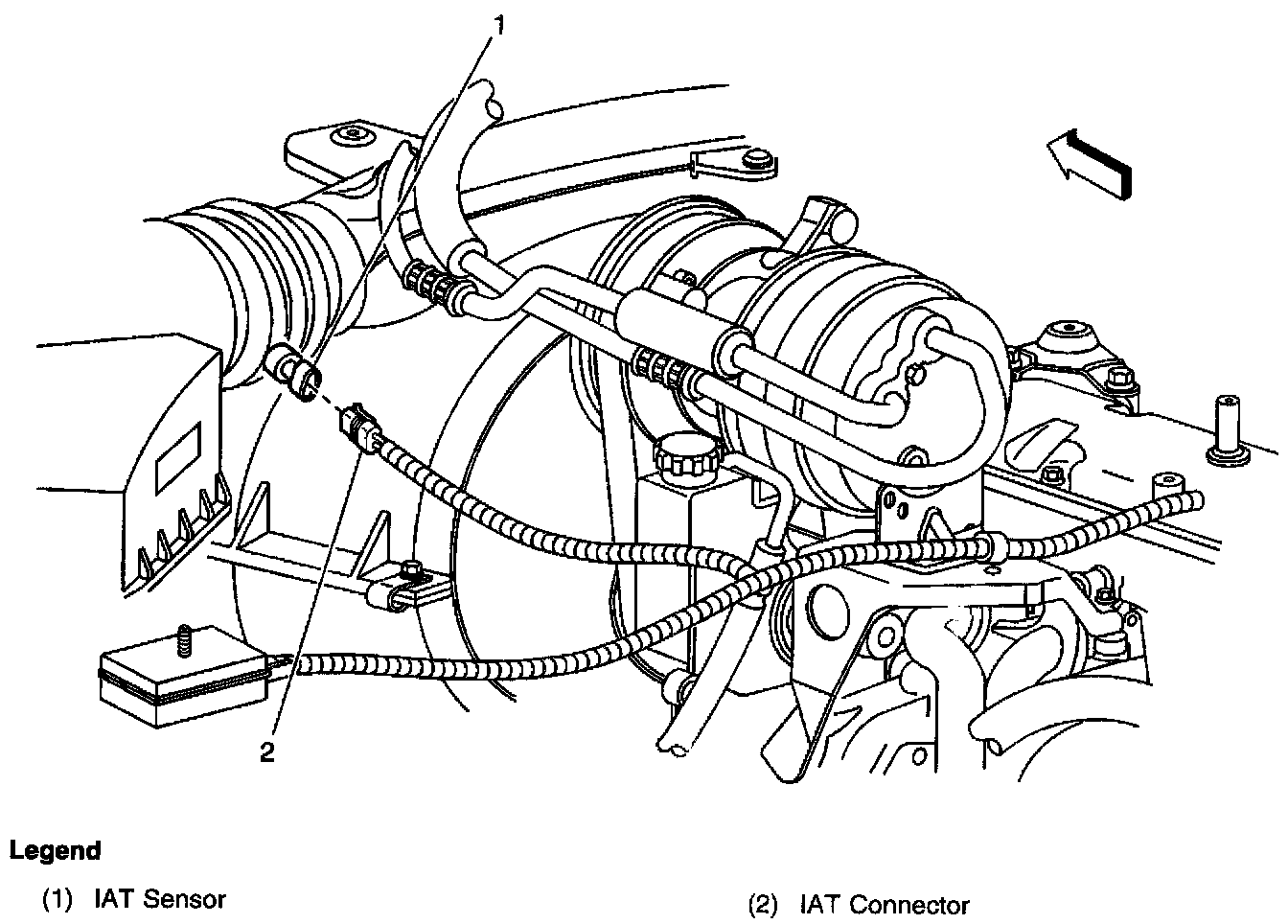 1

2

Legend

(1) IAT Sensor

(2) IAT Connector