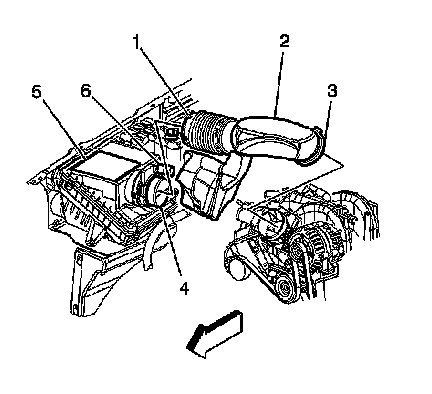 1
2
3
5
6
4